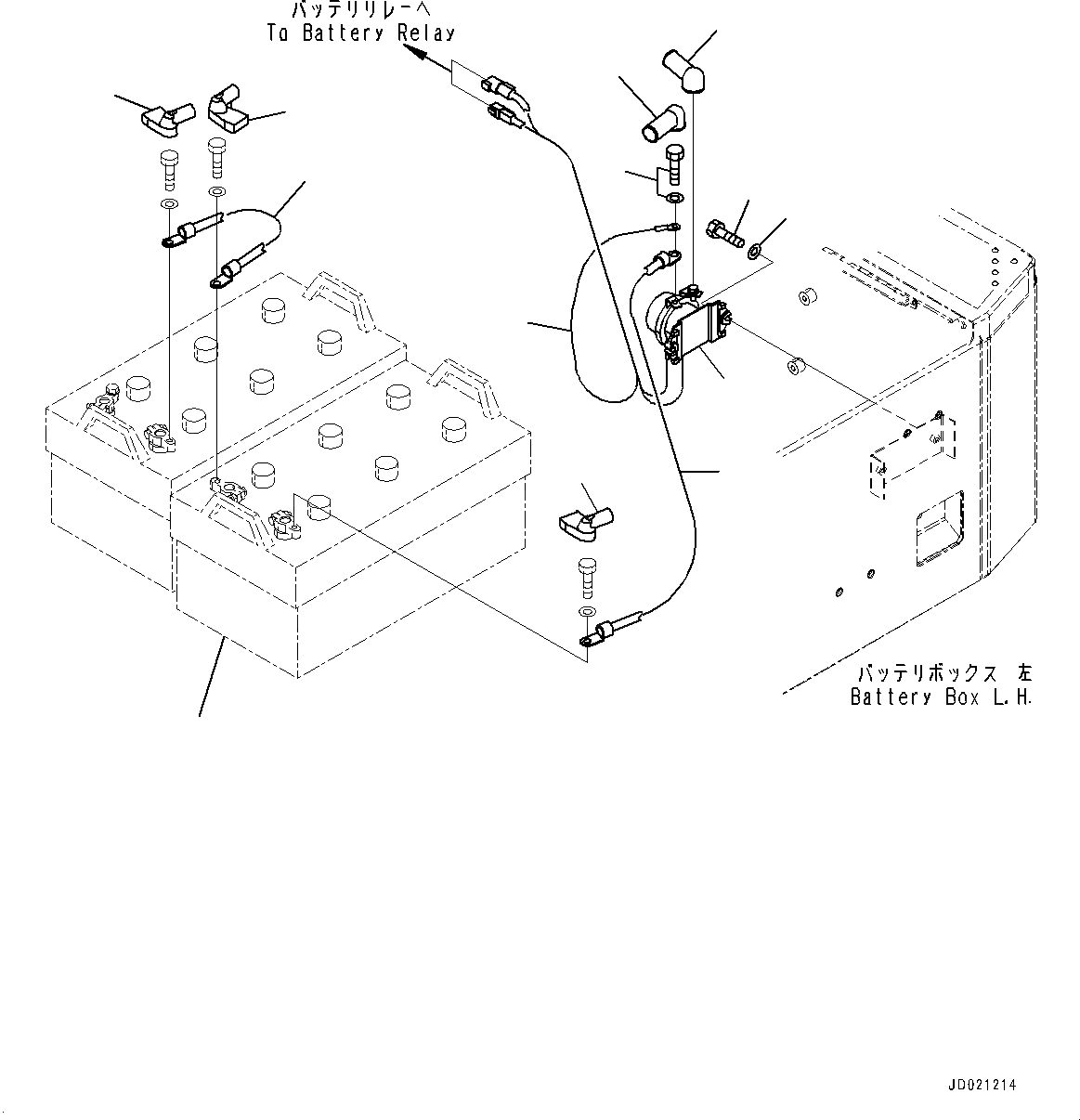 バッテリリレーへ
To Battery Relay

バッテリボックス 左
Battery Box L.H.

JD021214