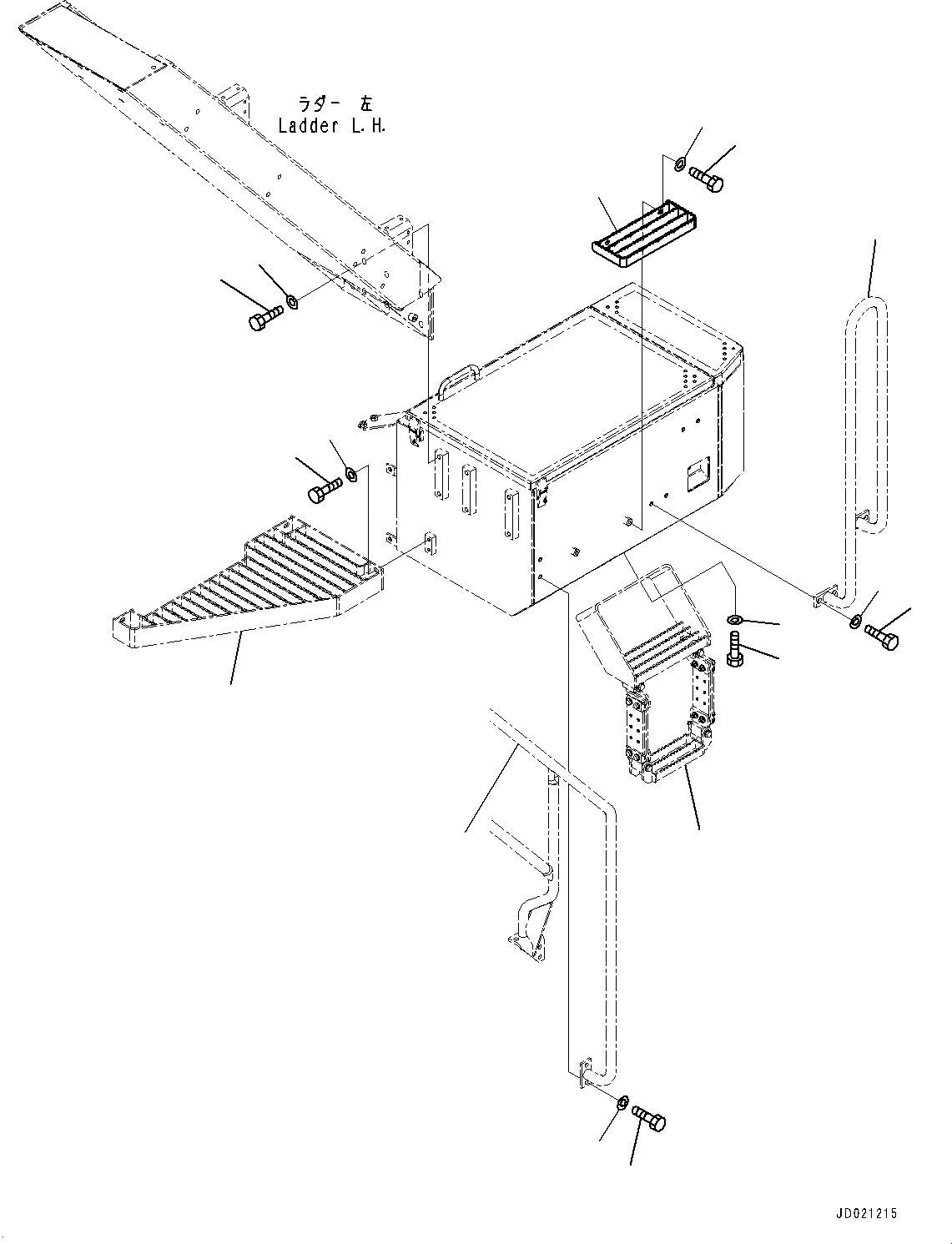 ラダー 左
Ladder L.H.

JD021215