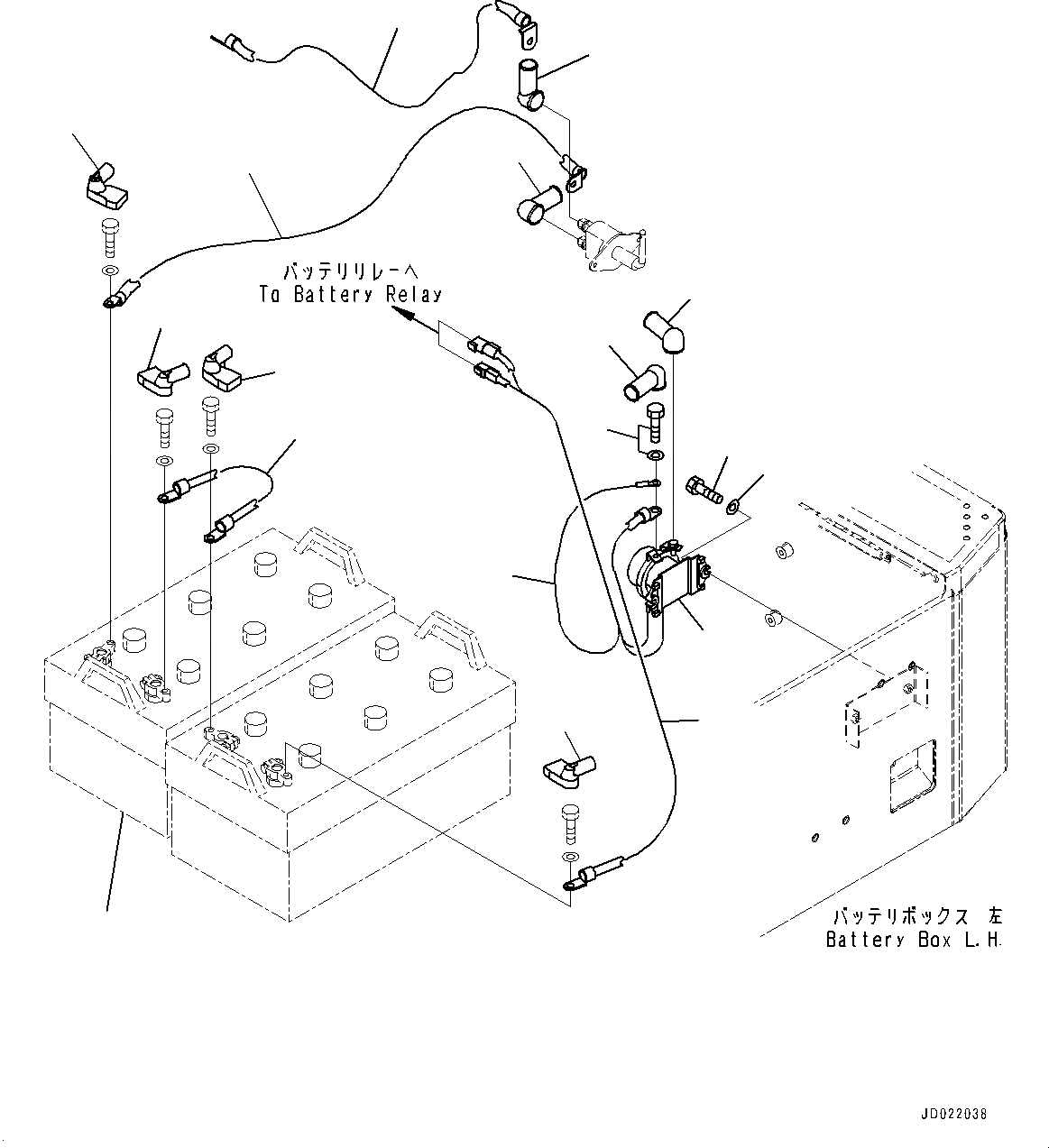 バッテリリレーへ
To Battery Relay

バッテリボックス 左
Battery Box L.H.

JD022038