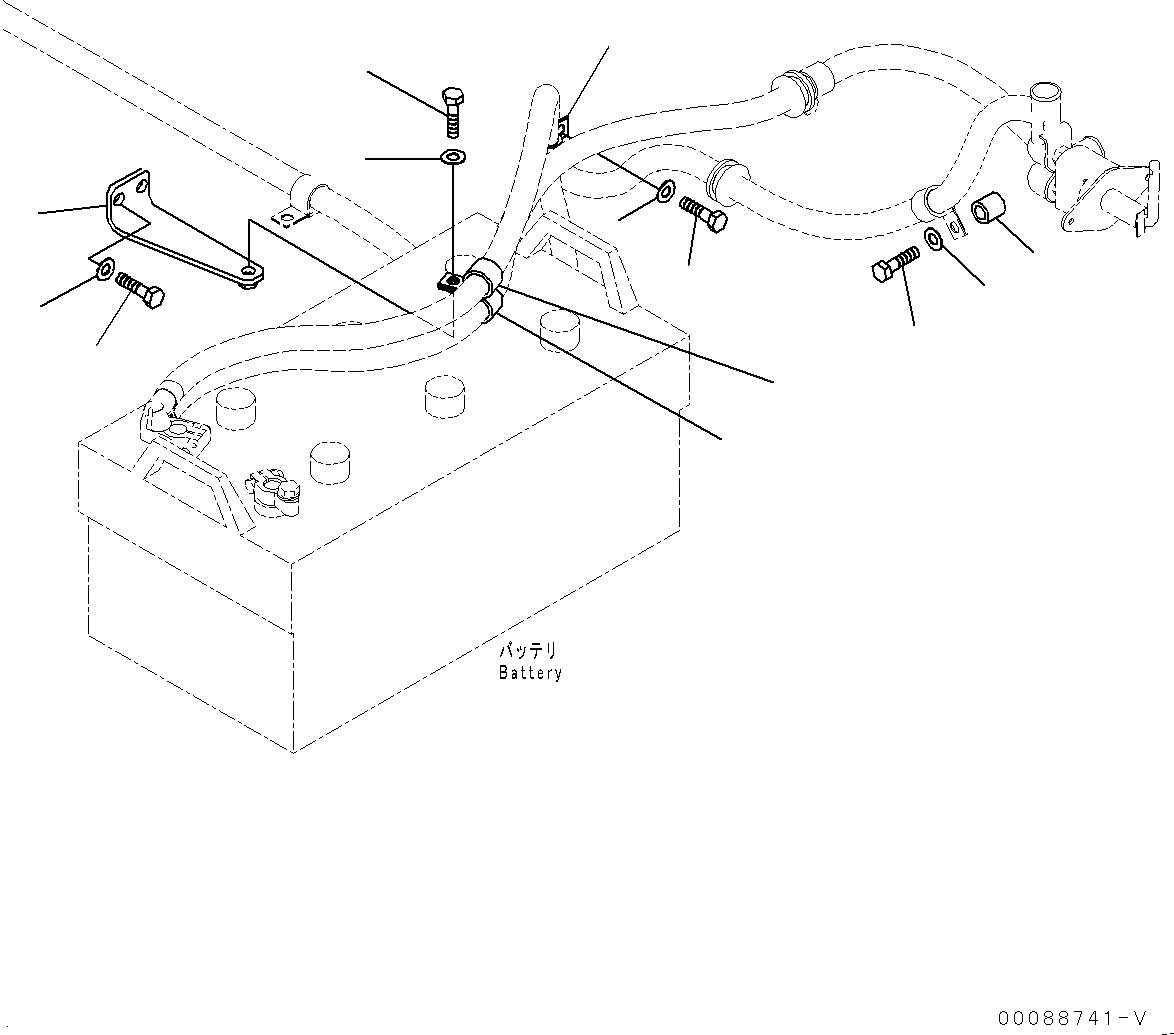 バッテリ
Battery

00088741-V