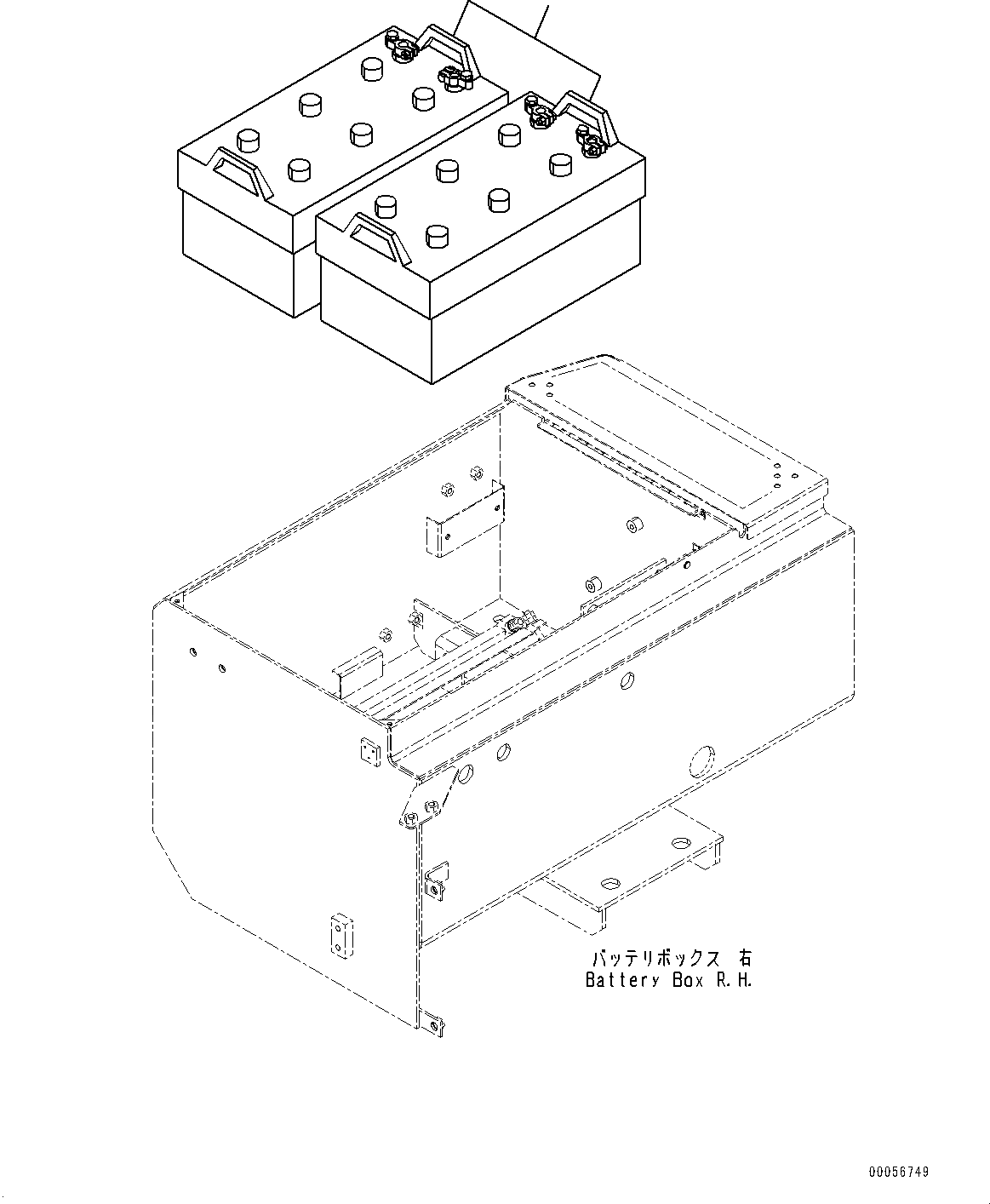 バッテリボックス 右
Battery Box R.H.

00056749