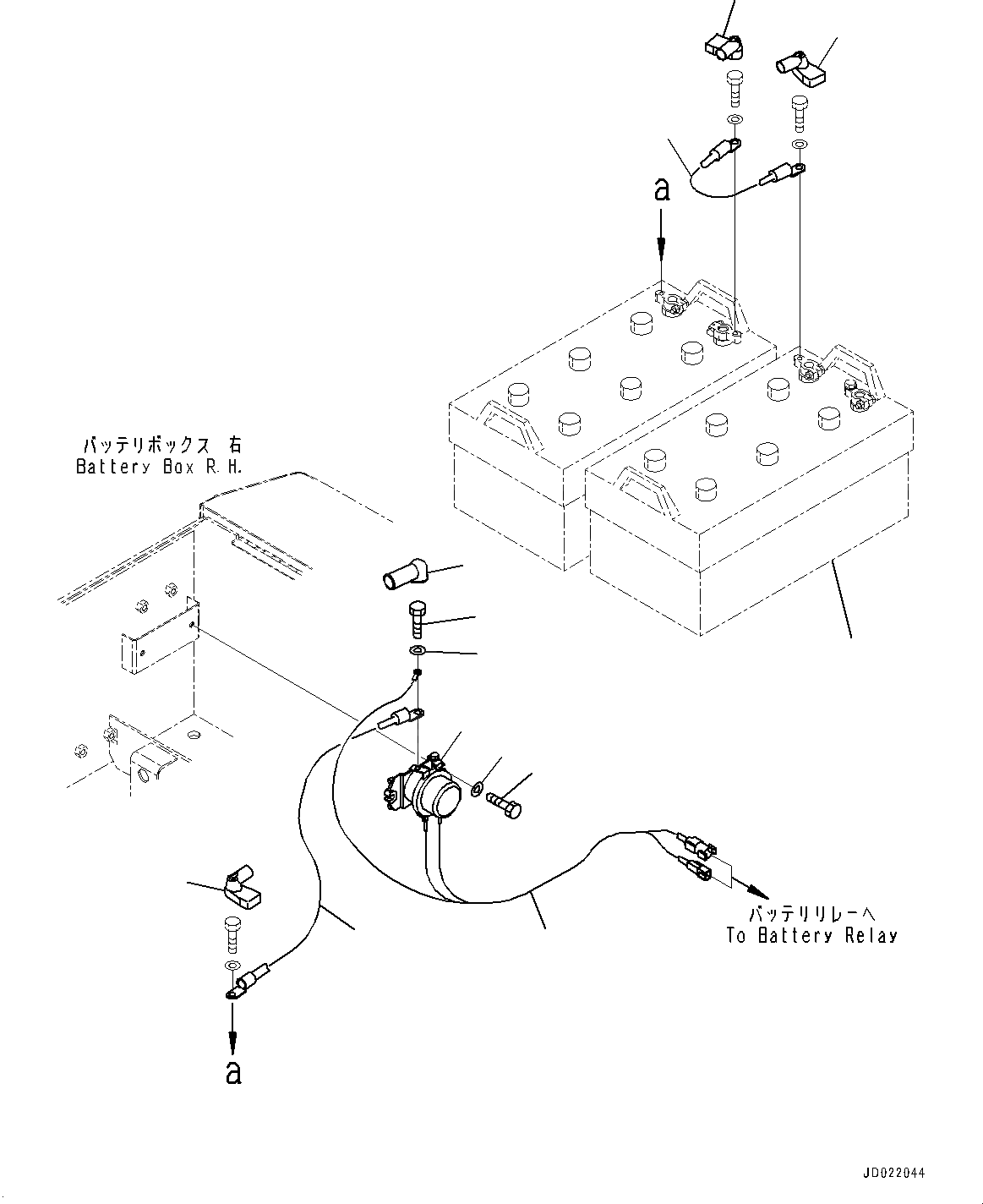 a

バッテリボックス 右
Battery Box R.H.

バッテリリレーへ
To Battery Relay

a

JD022044