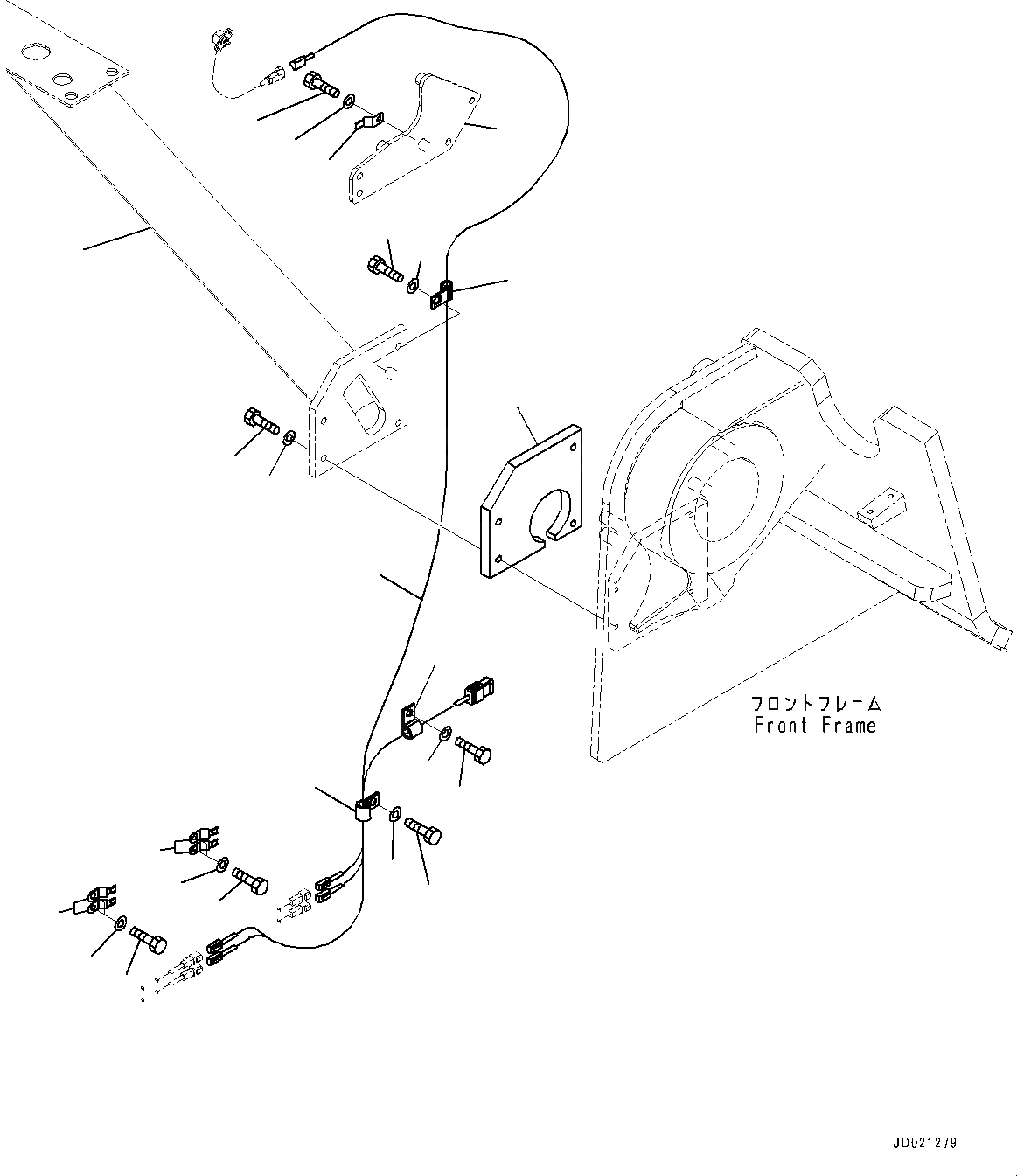 フロントフレーム
Front Frame

JD021279