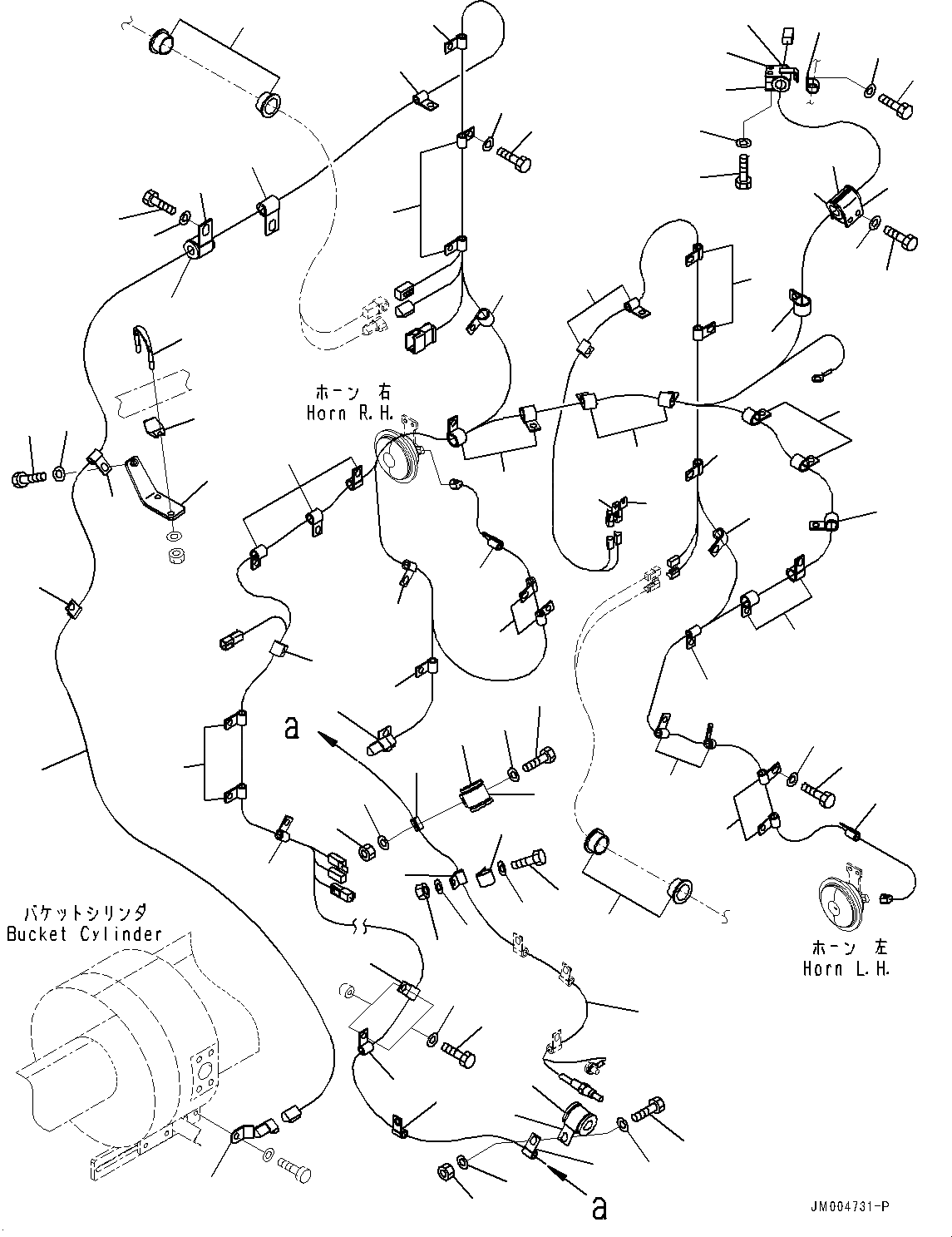 ホーン 右
Horn R.H.

a

バケットシリンダ
Bucket Cylinder

ホーン 左
Horn L.H.

a

JM004731-P