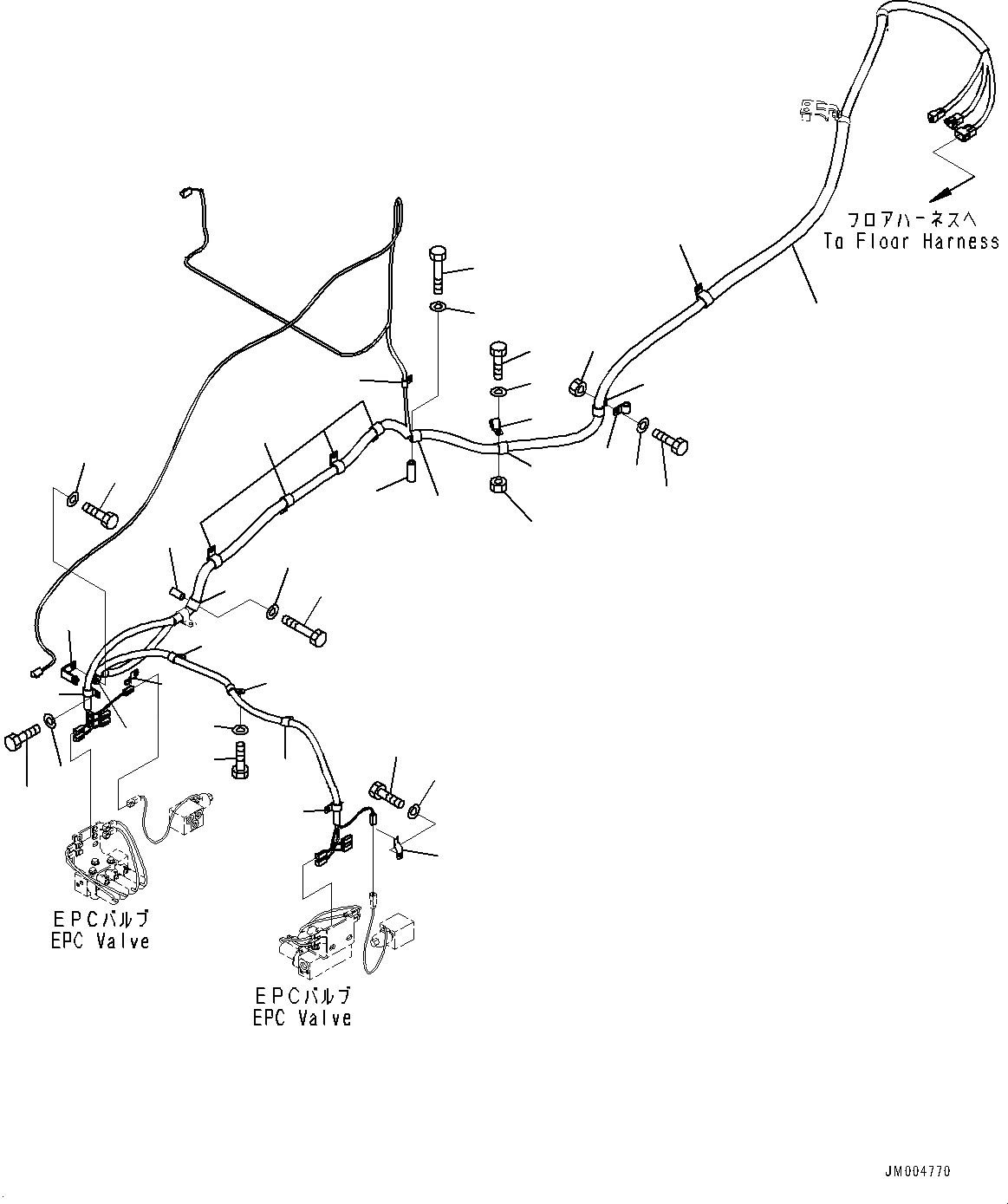 フロアハーネスへ
To Floor Harness

EPCバルブ
EPC Valve

EPCバルブ
EPC Valve

JM004770