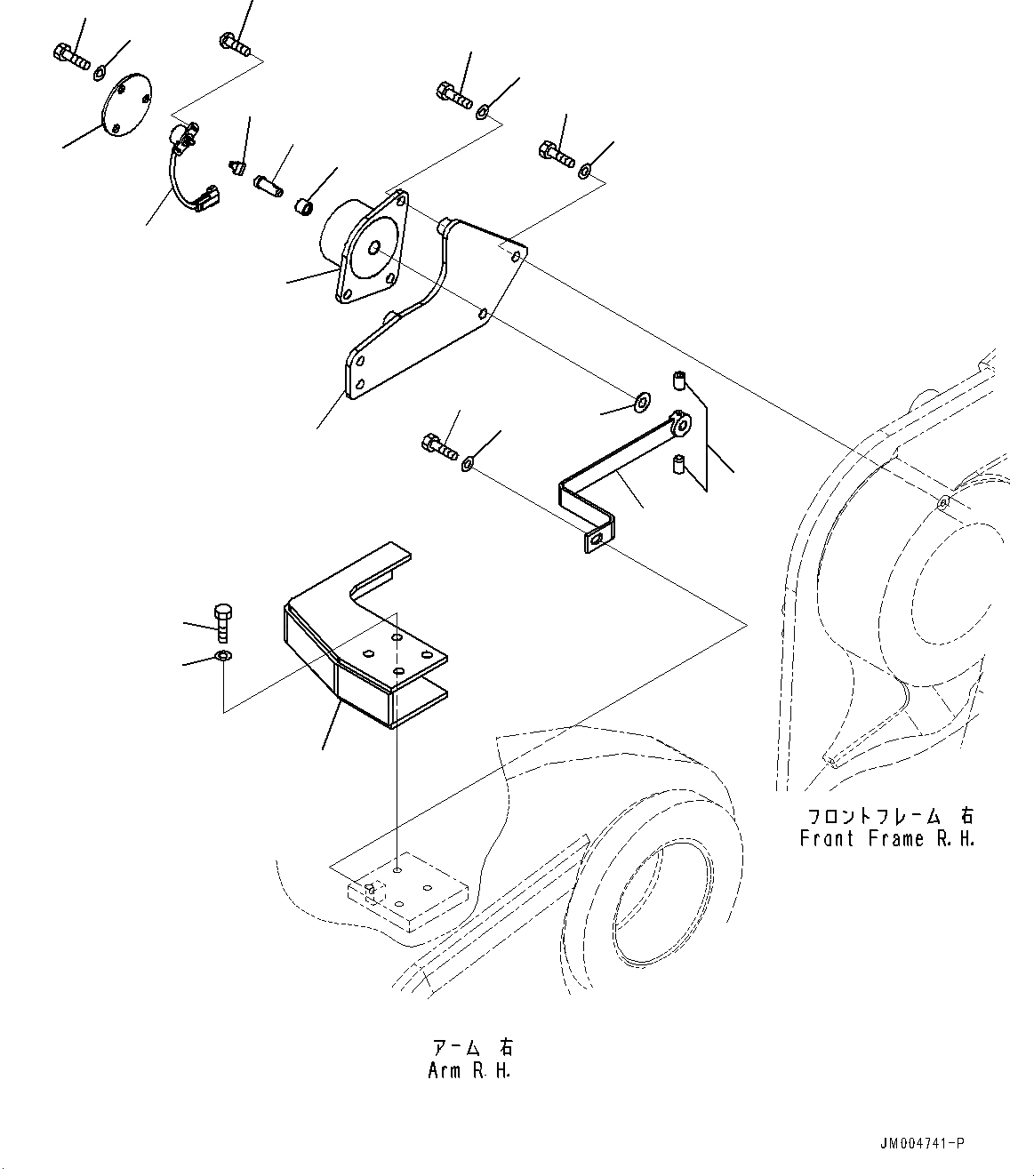 フロントフレーム 右
Front Frame R.H.

アーム 右
Arm R.H.

JM004741-P