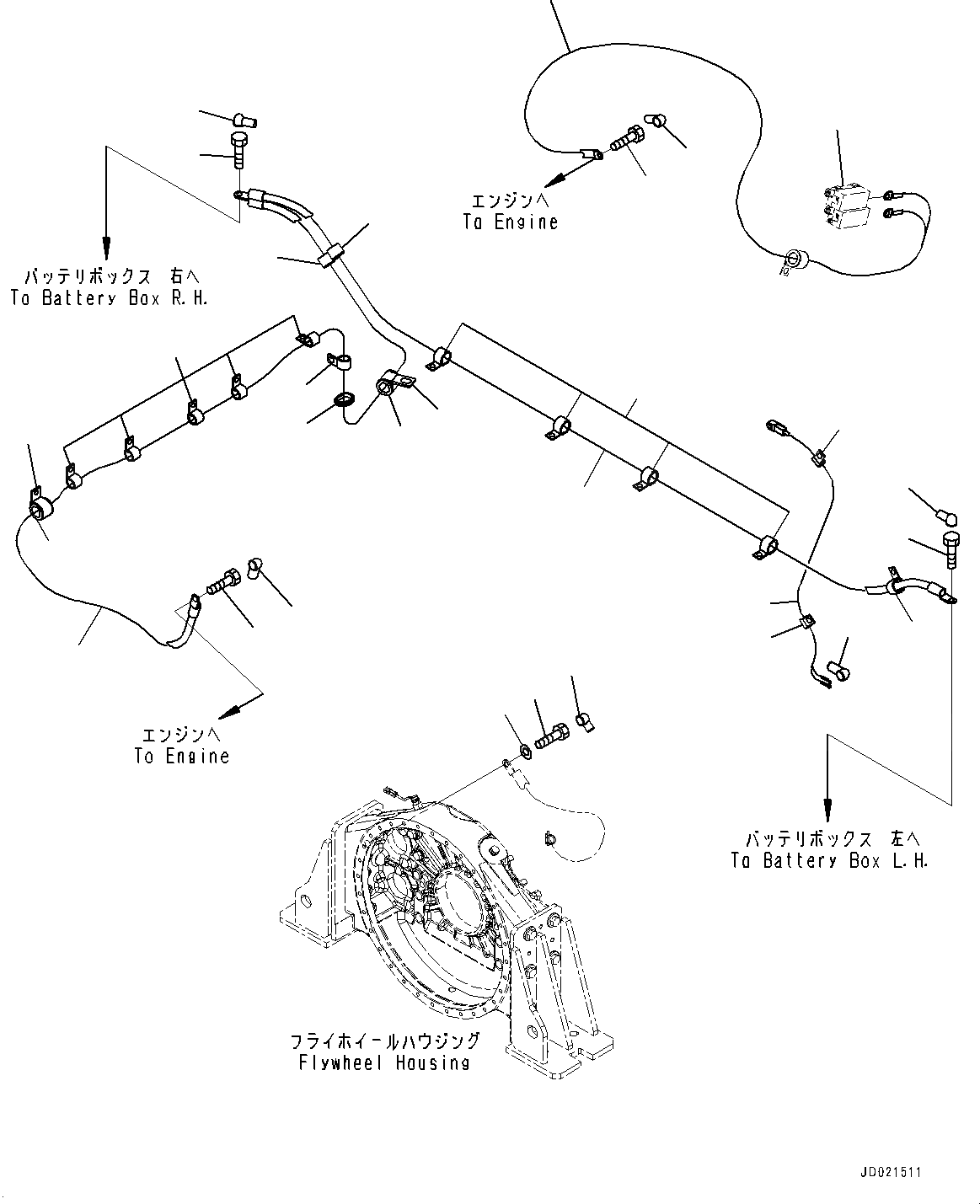 エンジンへ
To Engine

バッテリボックス 右へ
To Battery Box R.H.

エンジンへ
To Engine

バッテリボックス 左へ
To Battery Box L.H.

フライホイールハウジング
Flywheel Housing

JD021511