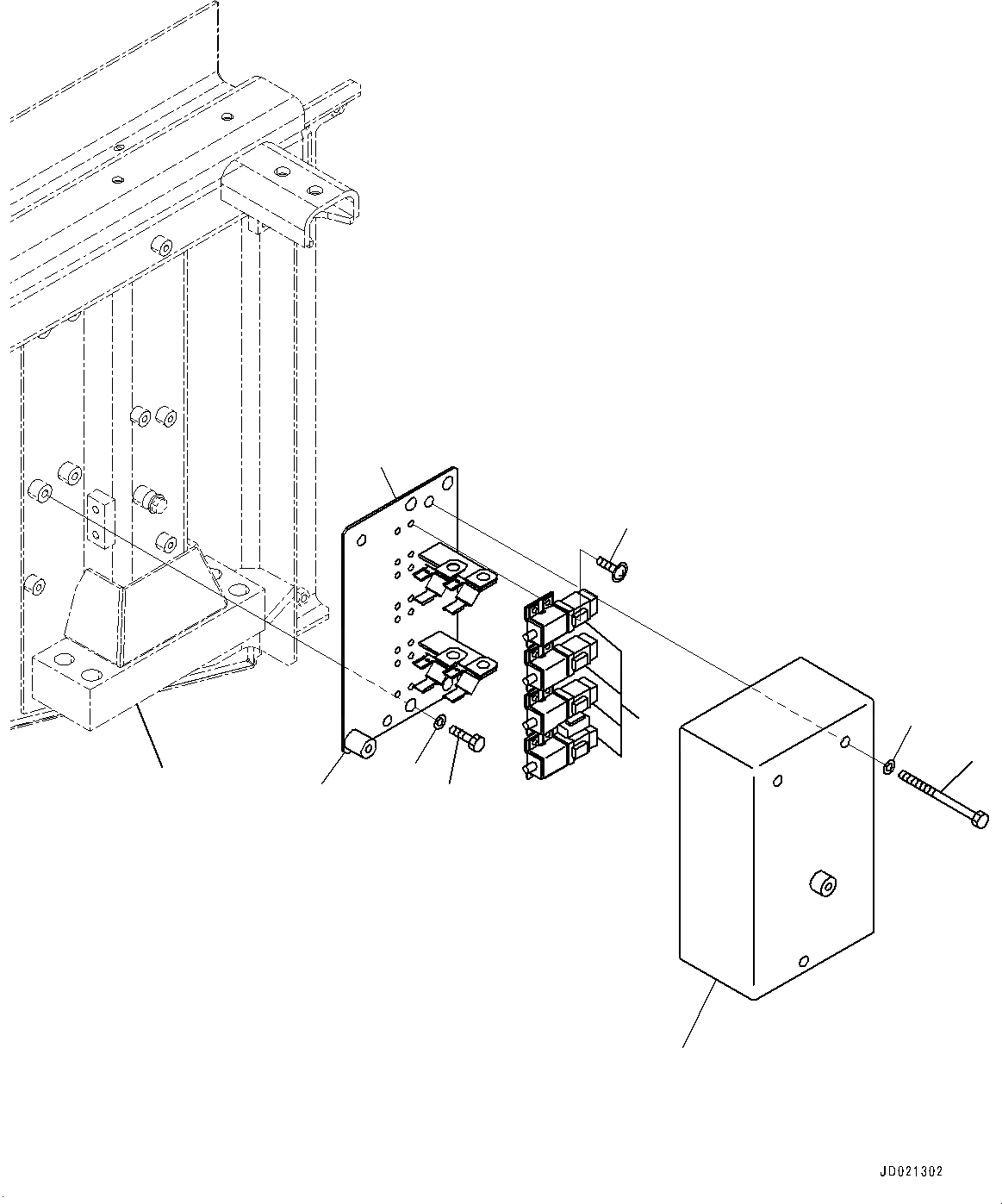 JD021302