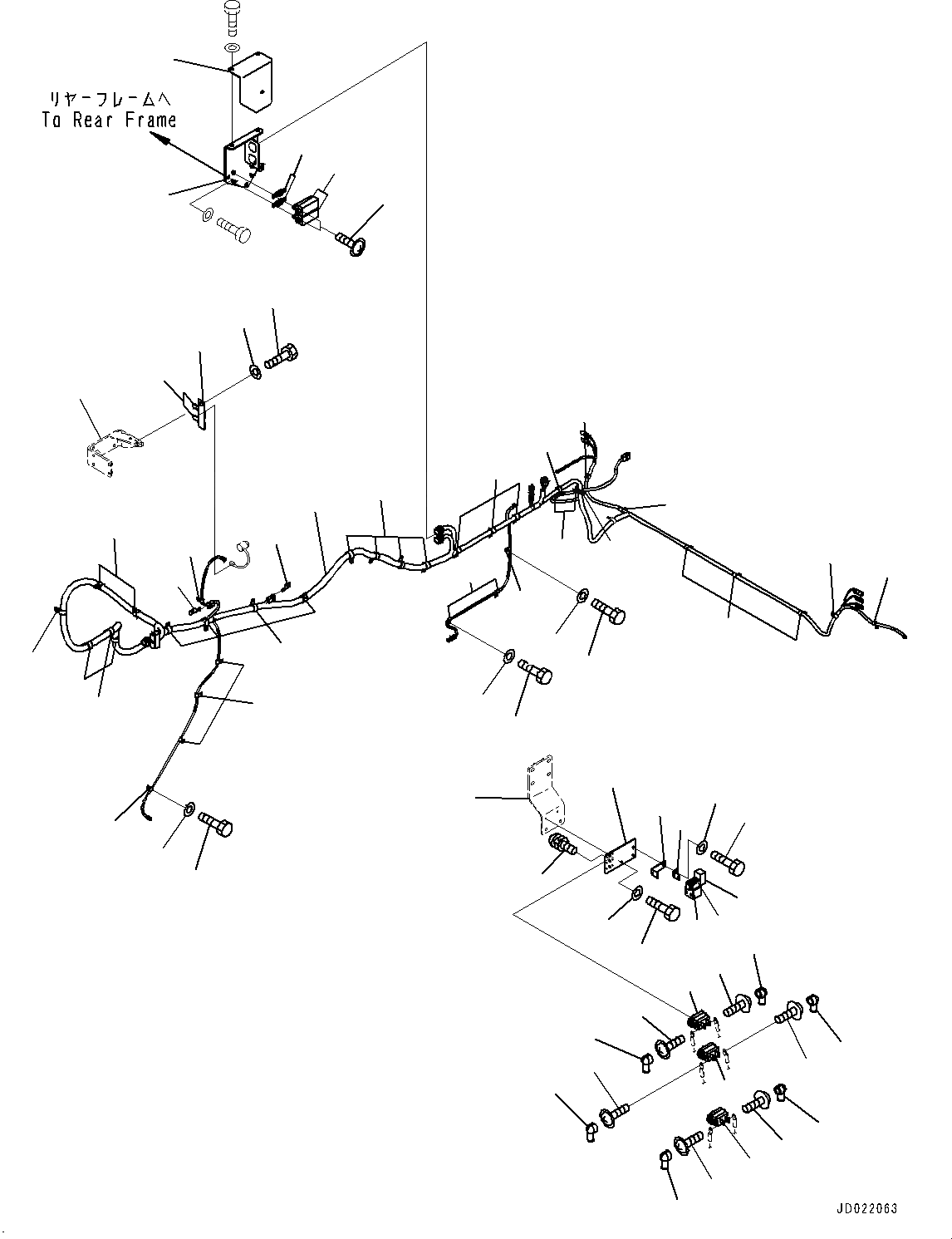 リヤーフレームへ
To Rear Frame

JD022063