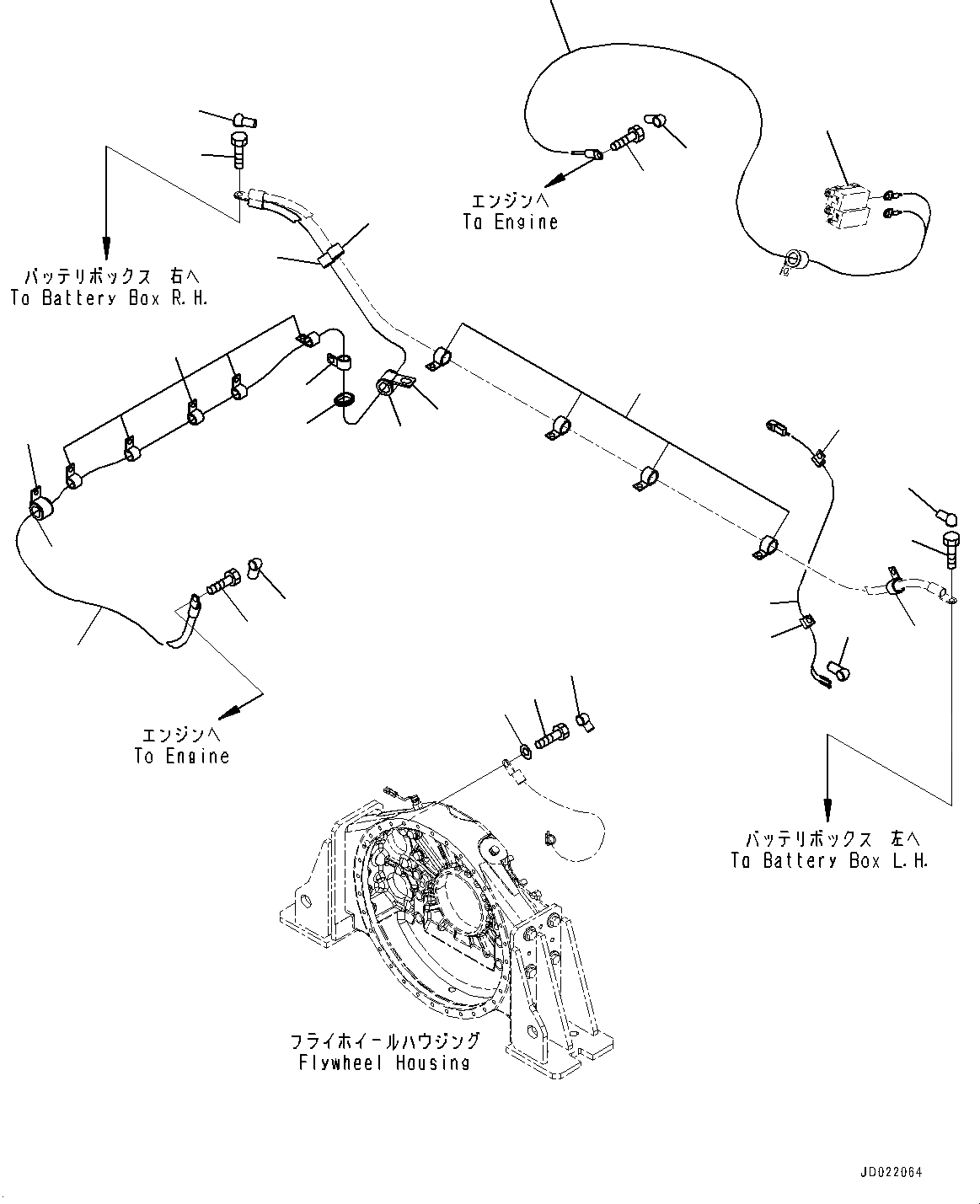 エンジンへ
To Engine

バッテリボックス 右へ
To Battery Box R.H.

エンジンへ
To Engine

バッテリボックス 左へ
To Battery Box L.H.

フライホイールハウジング
Flywheel Housing

JD022064