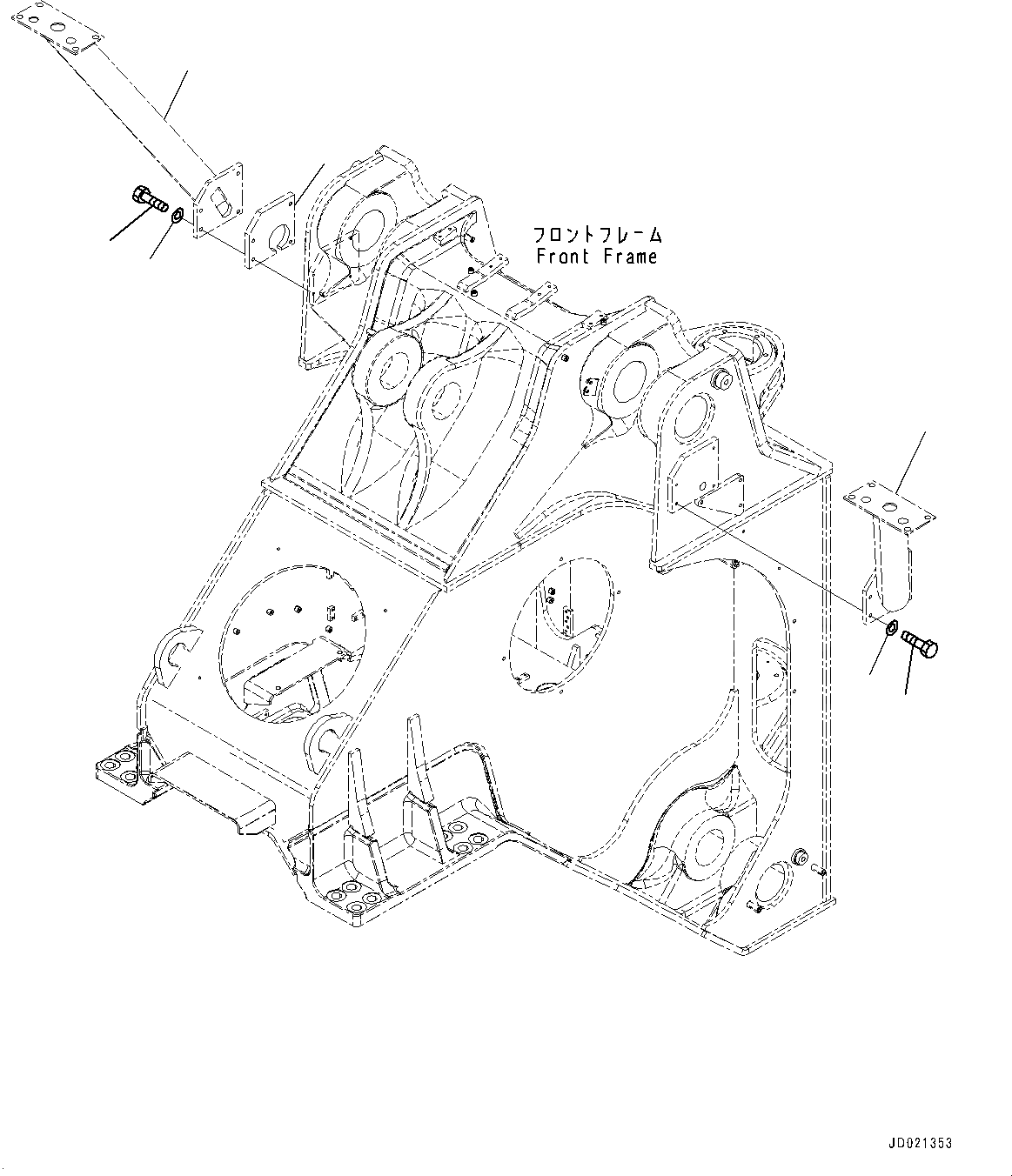 フロントフレーム
Front Frame

JD021353