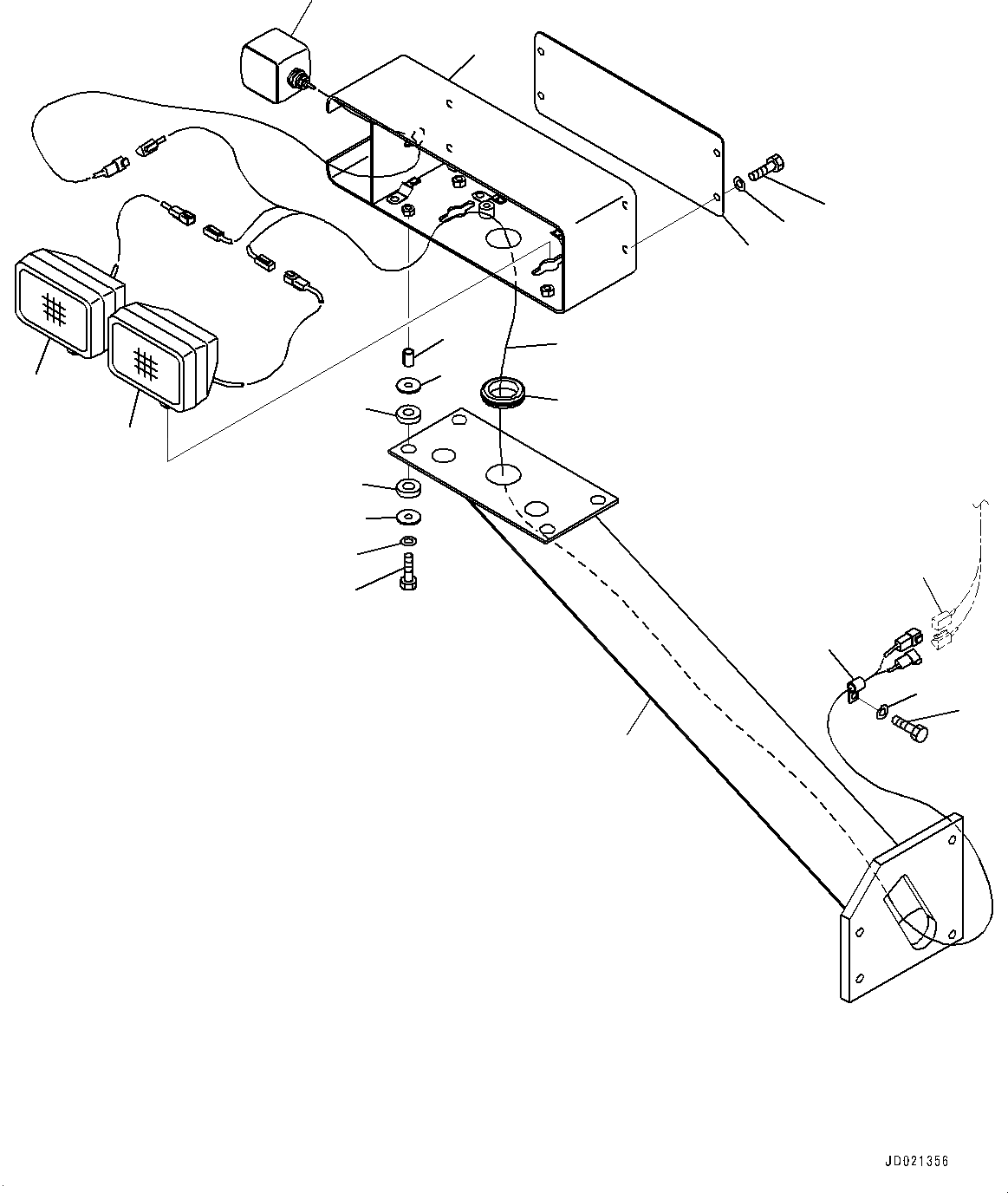 JD021356