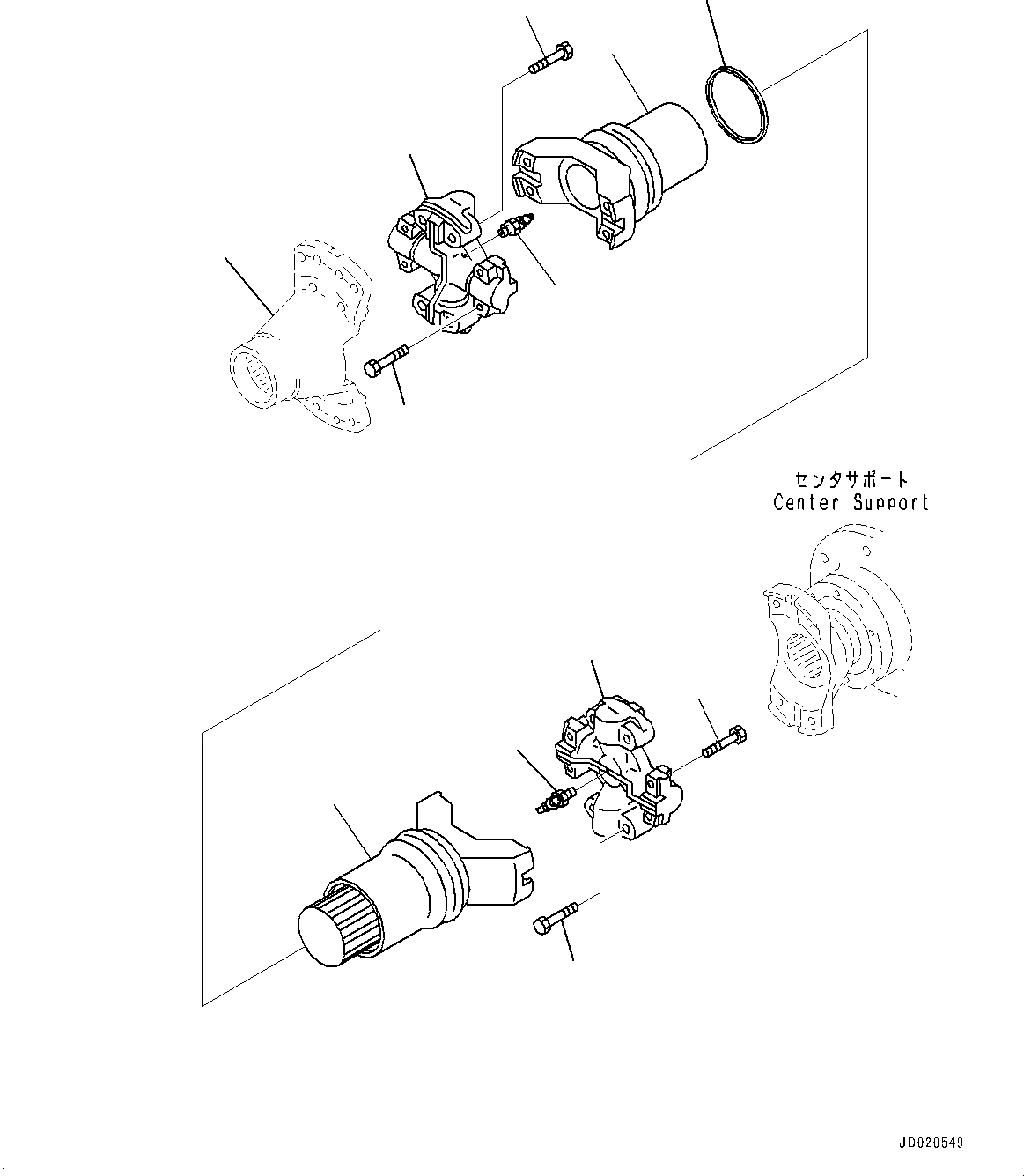 センタサポート
Center Support

JD020549