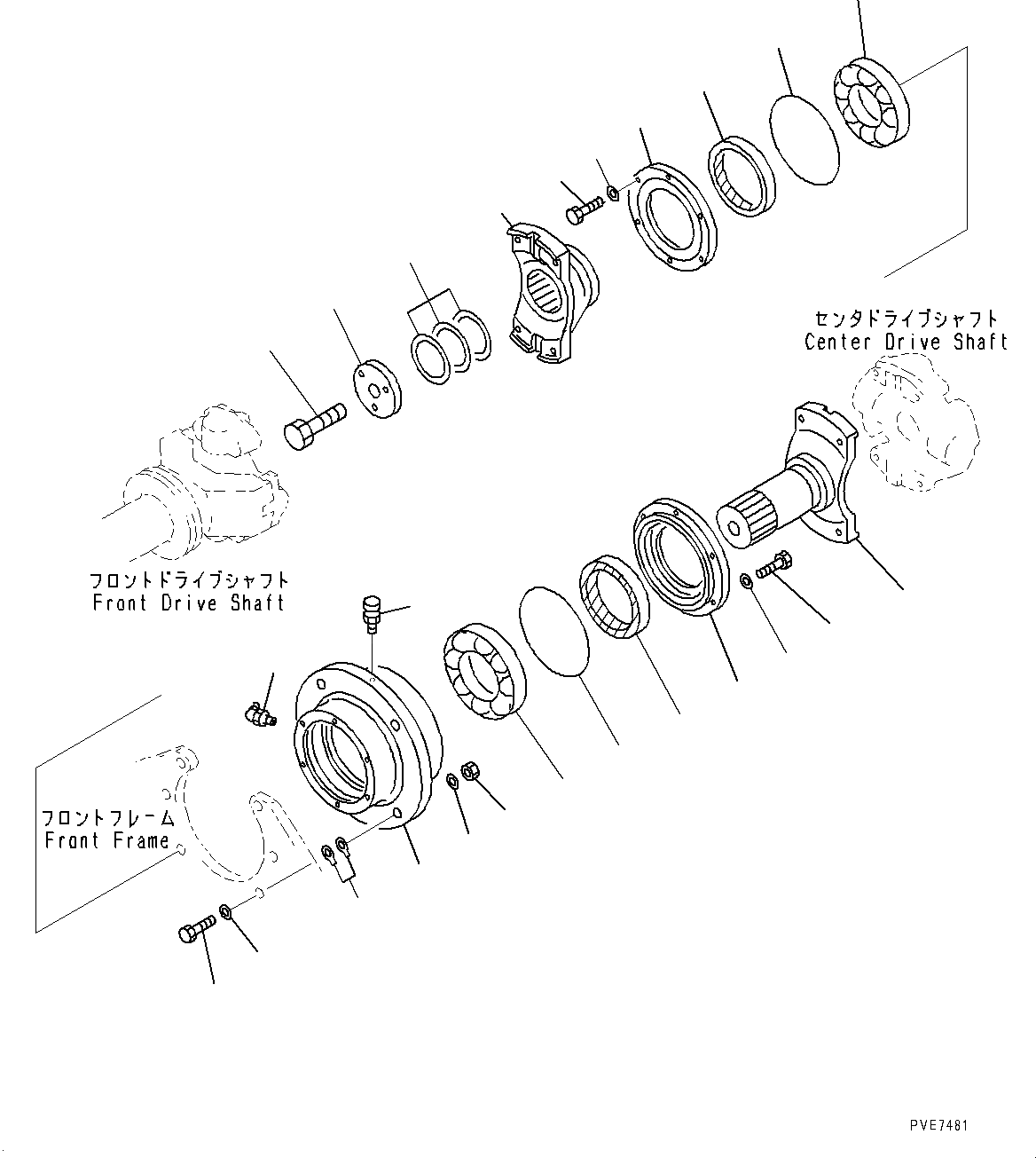 センタドライブシャフト
Center Drive Shaft

フロントドライブシャフト
Front Drive Shaft

フロントフレーム
Front Frame

PVE7481