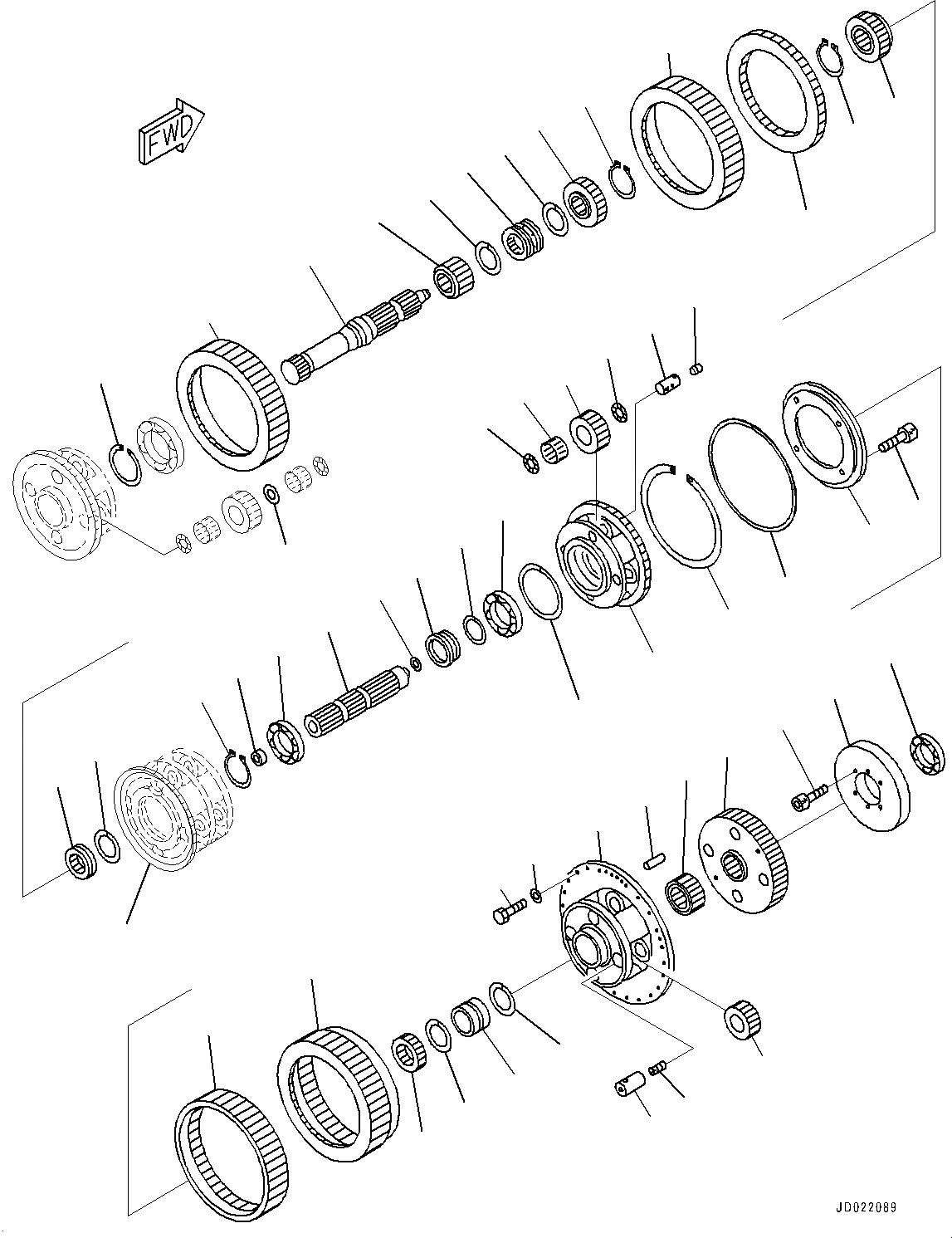 FWD

JD022089