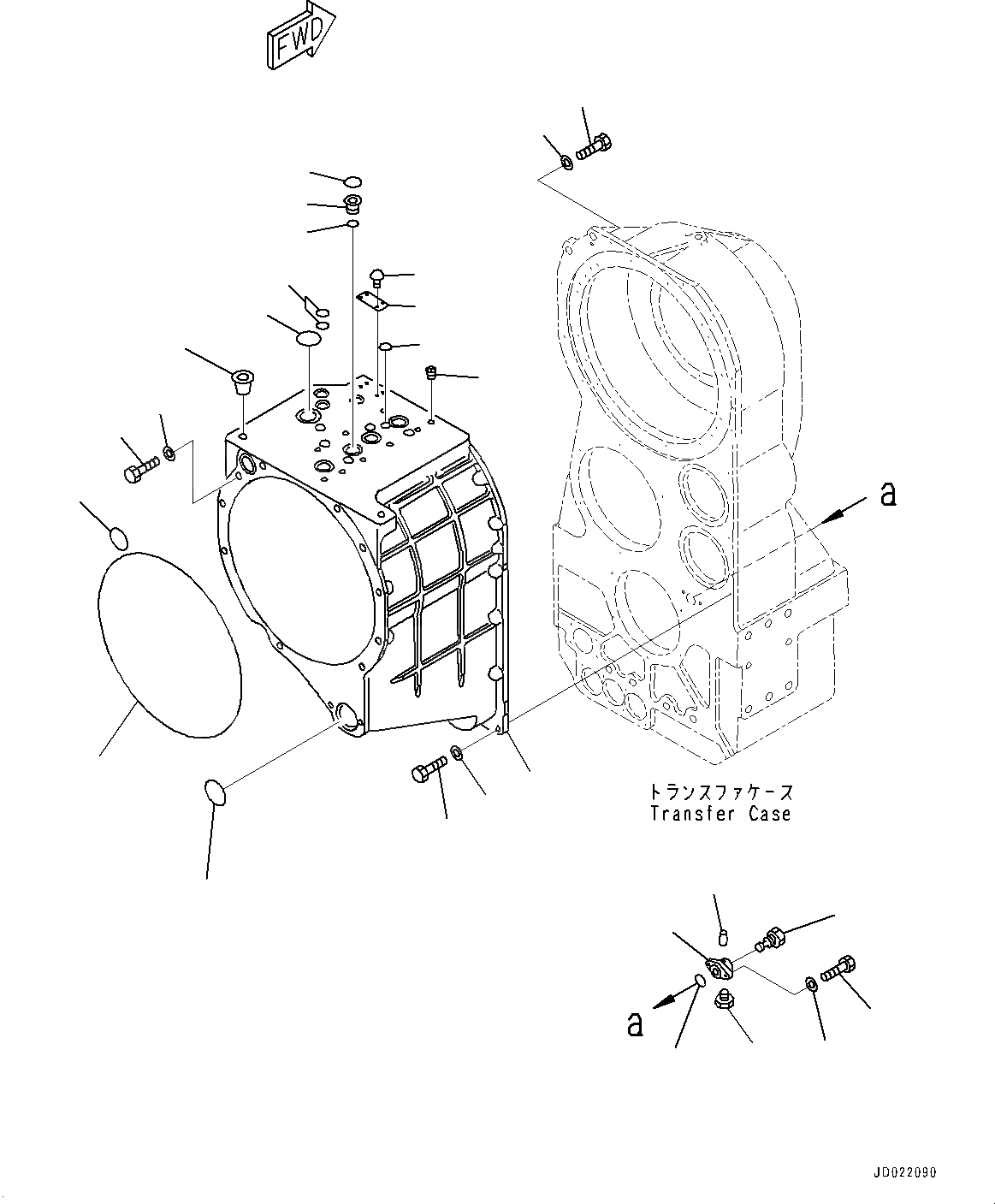 FWD

a

トランスファケース
Transfer Case

a

JD022090