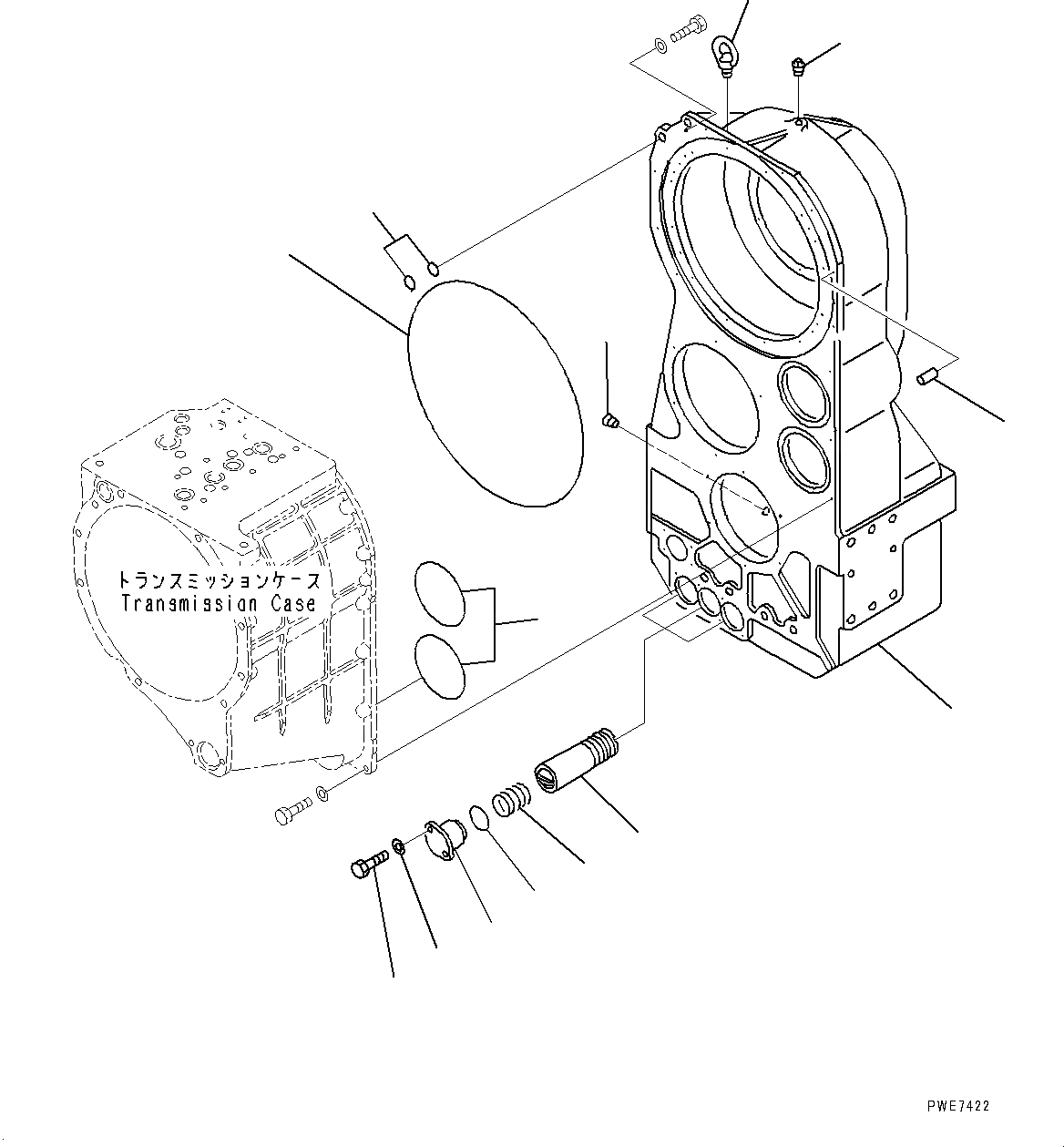 トランスミッションケース
Transmission Case

PWE7422