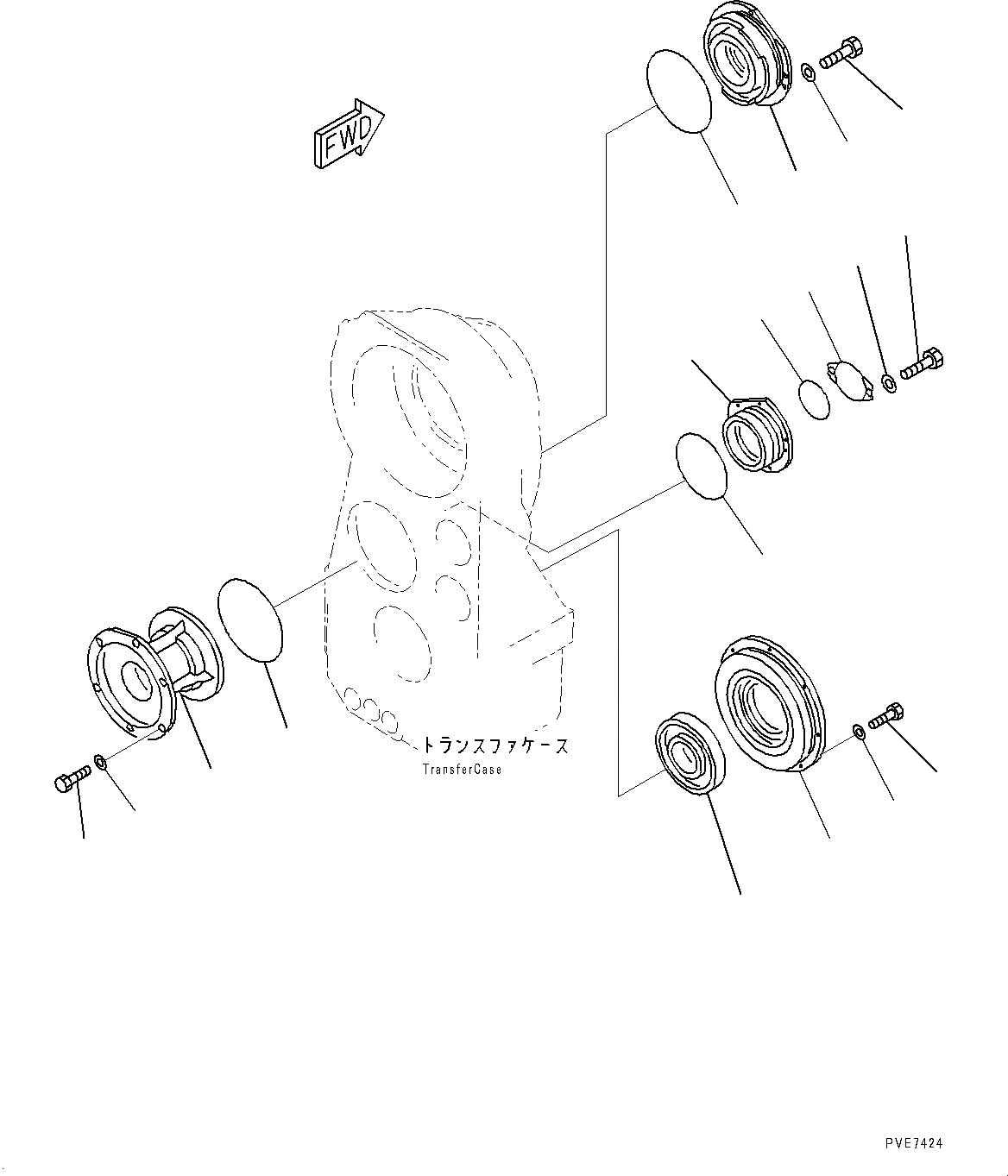 FWD

トランスファケース
TransferCase

PVE7424