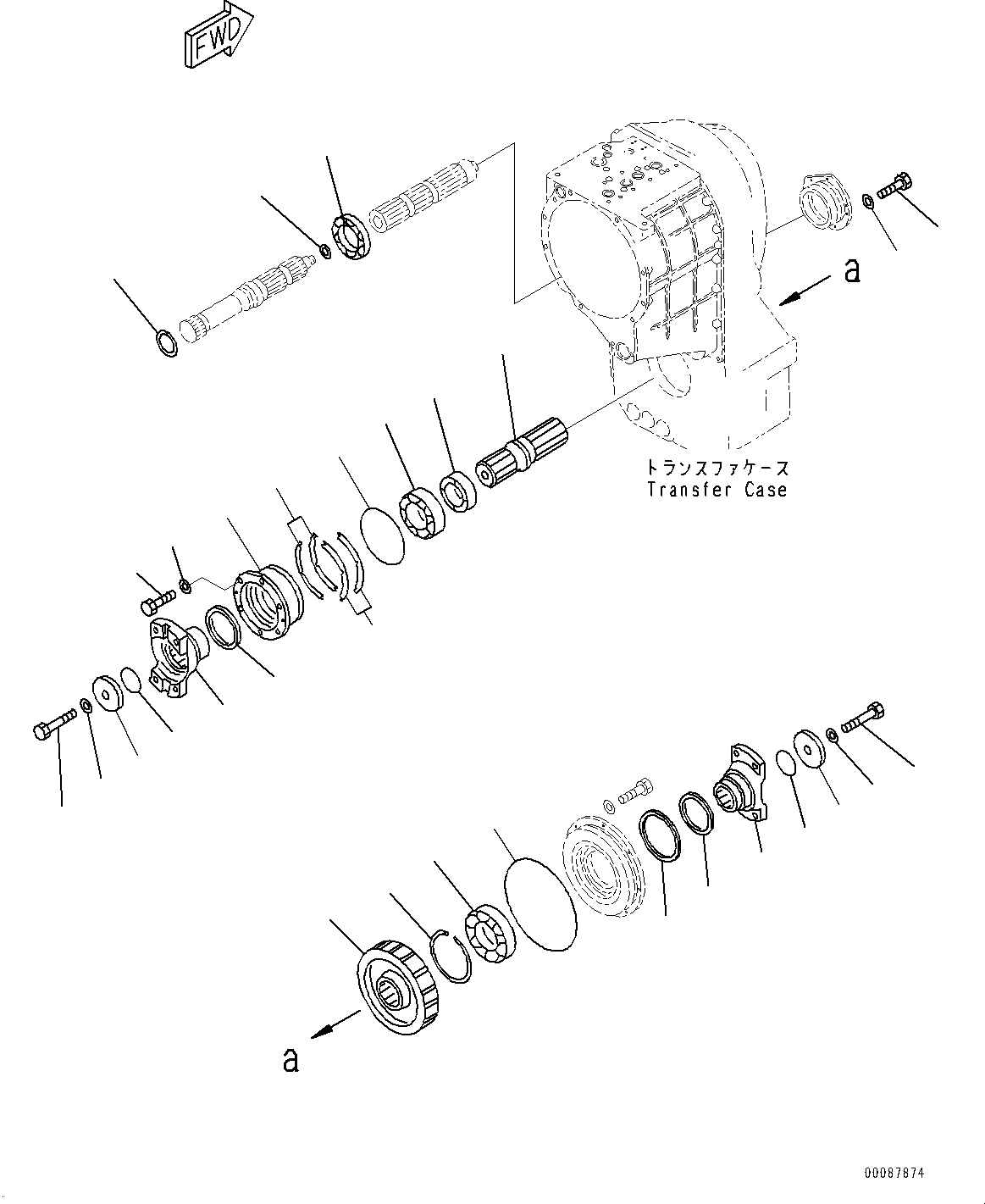 FWD

a

トランスファケース
Transfer Case

a

00087874