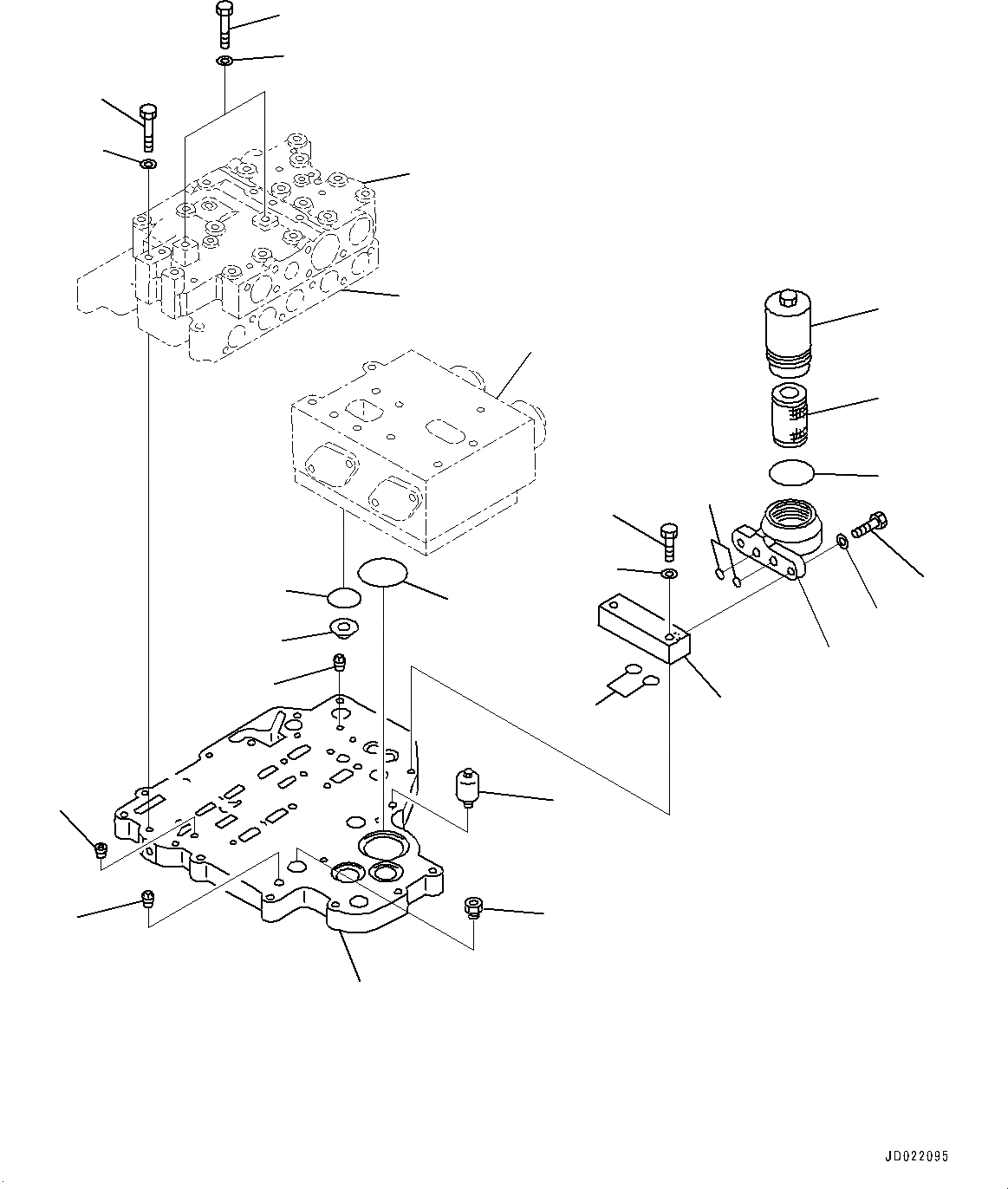 JD022095