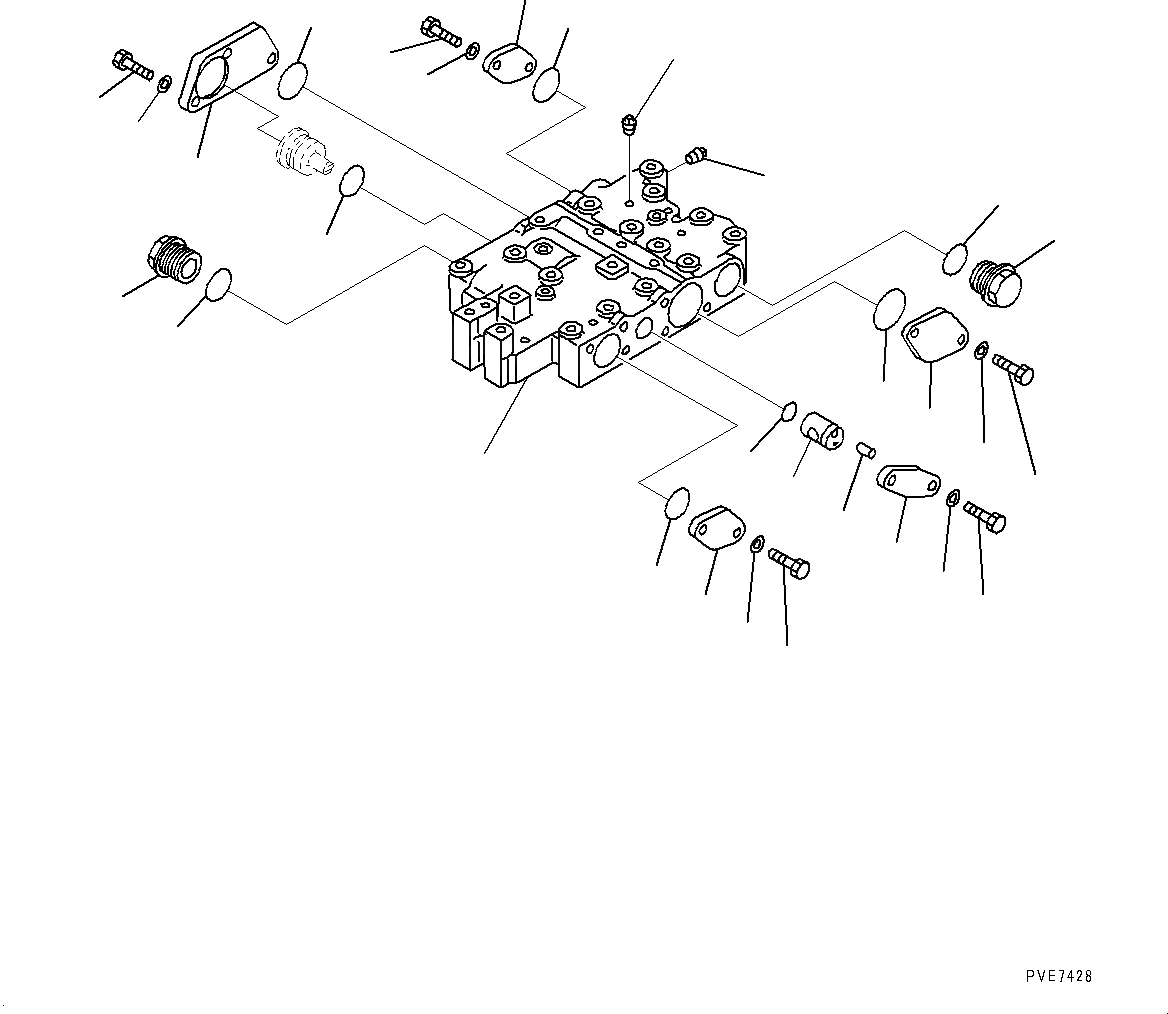 PVE7428