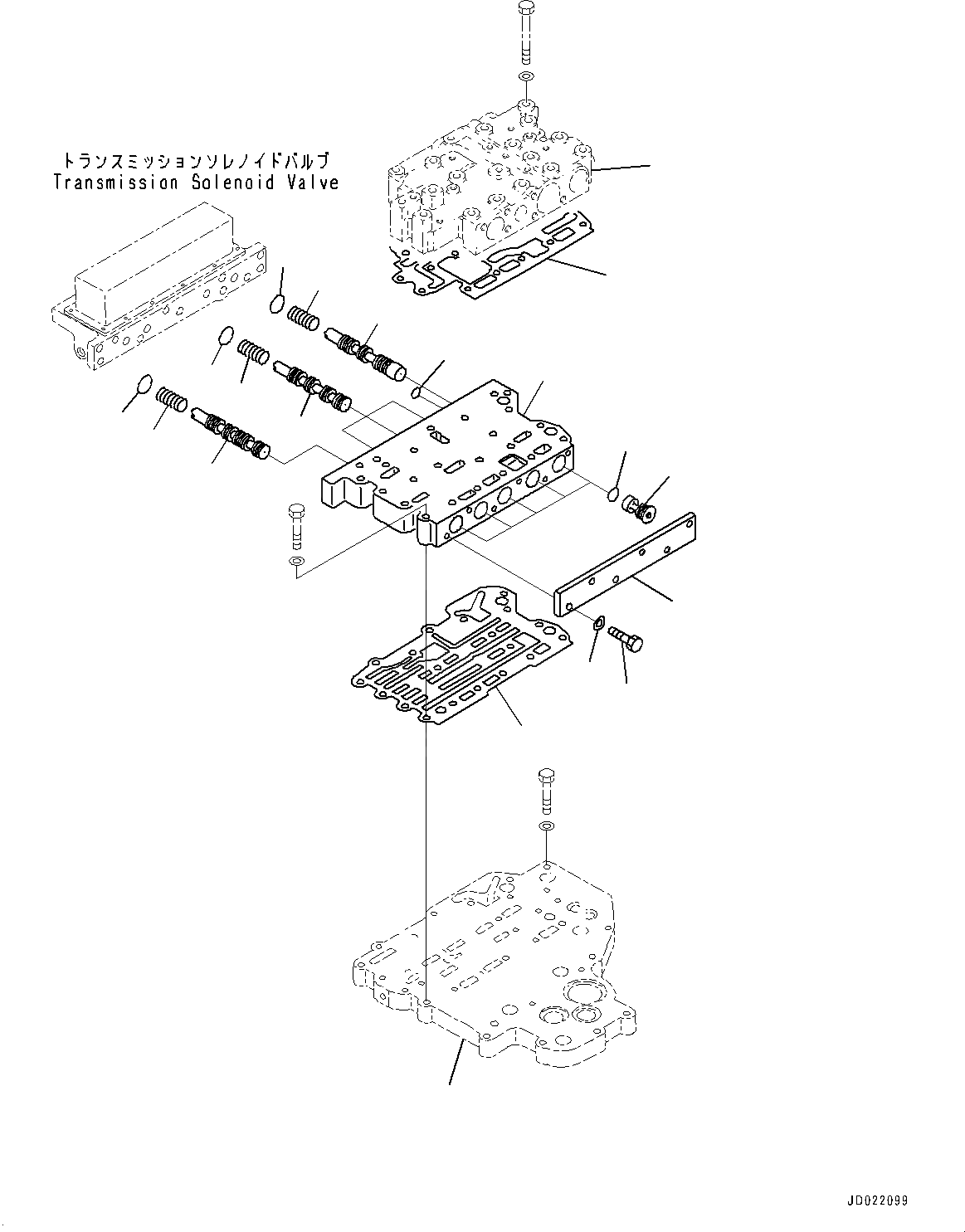 トランスミッションソレノイドバルブ
Transmission Solenoid Valve

JD022099