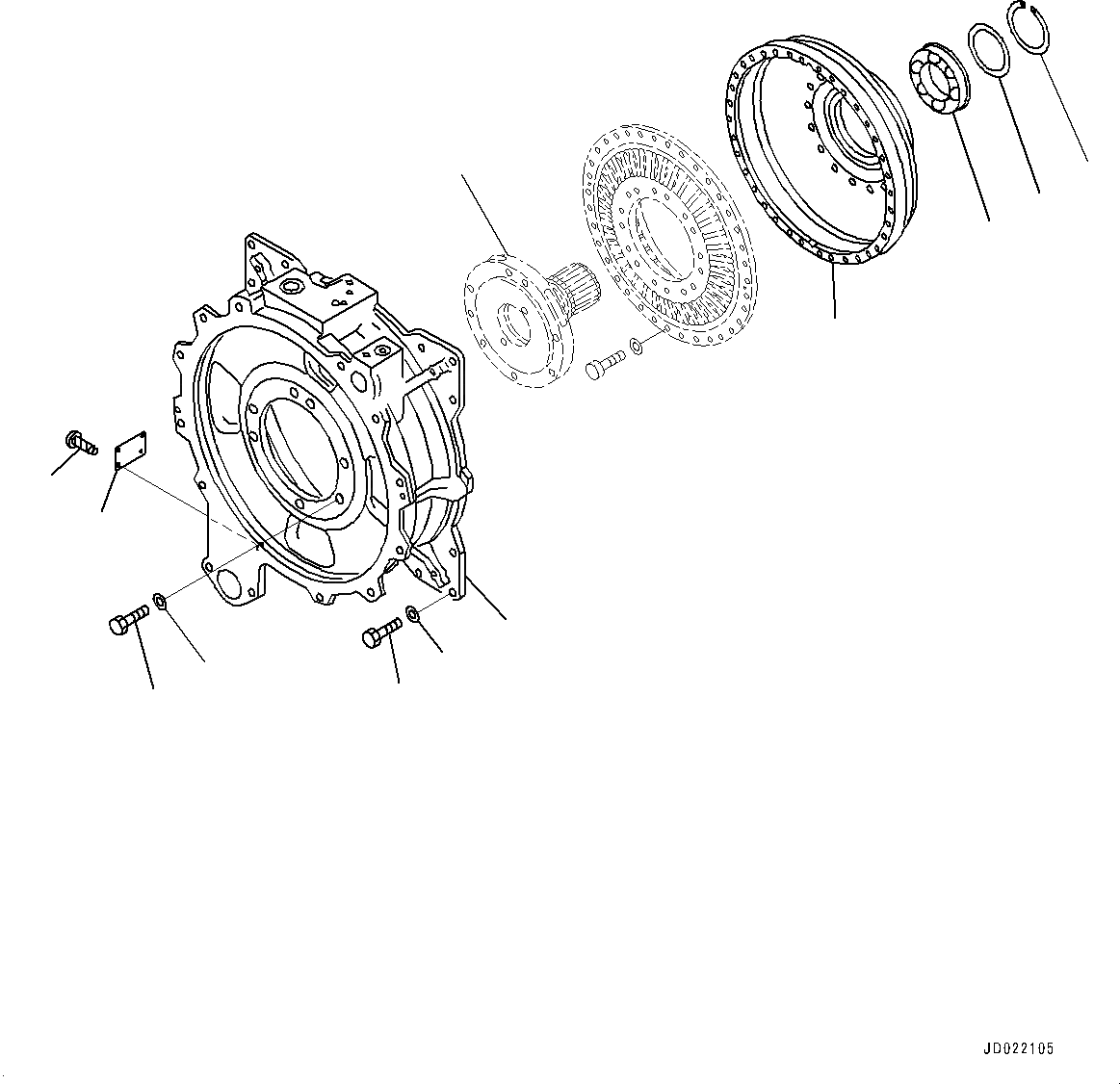 JD022105