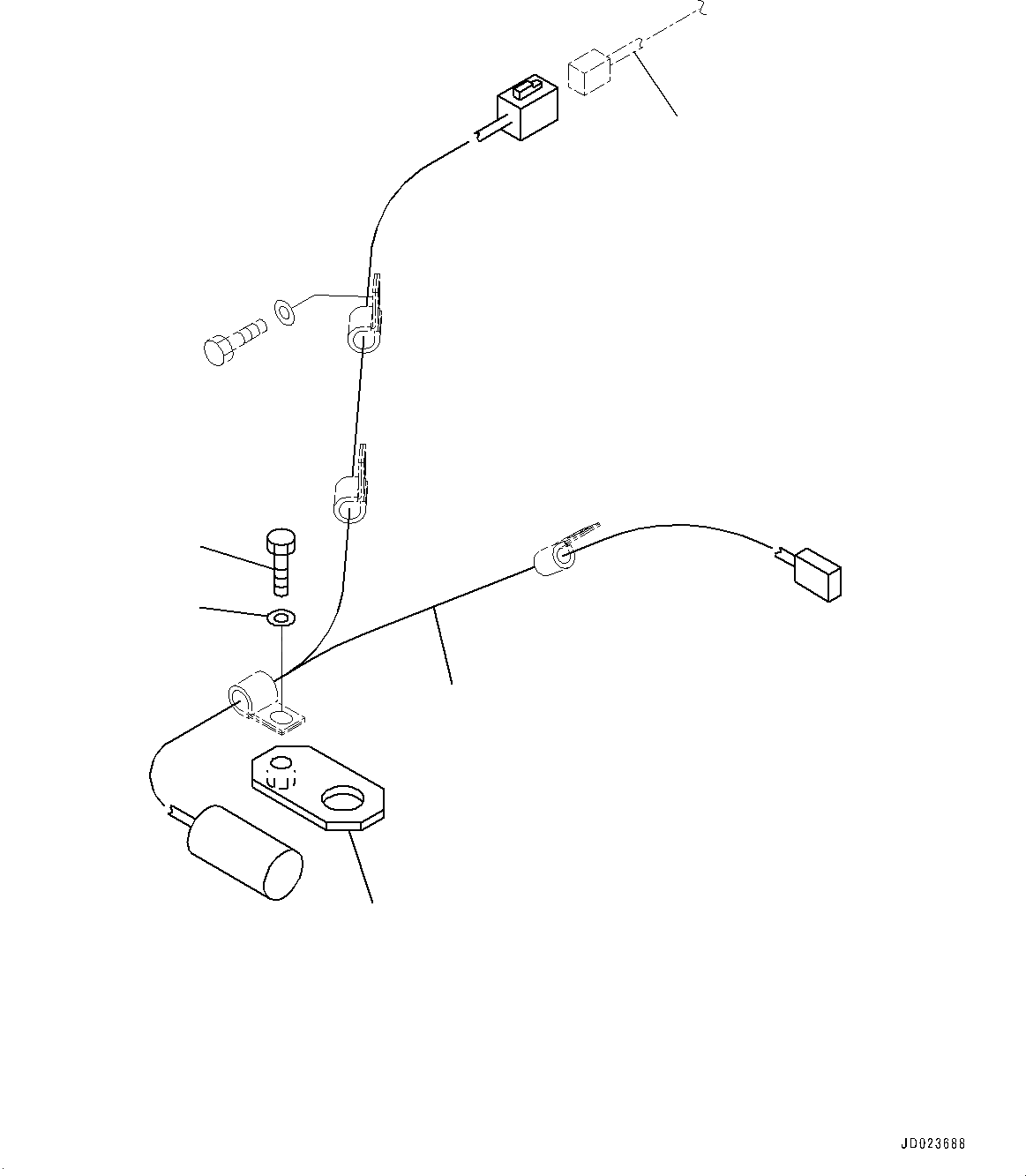 JD023688