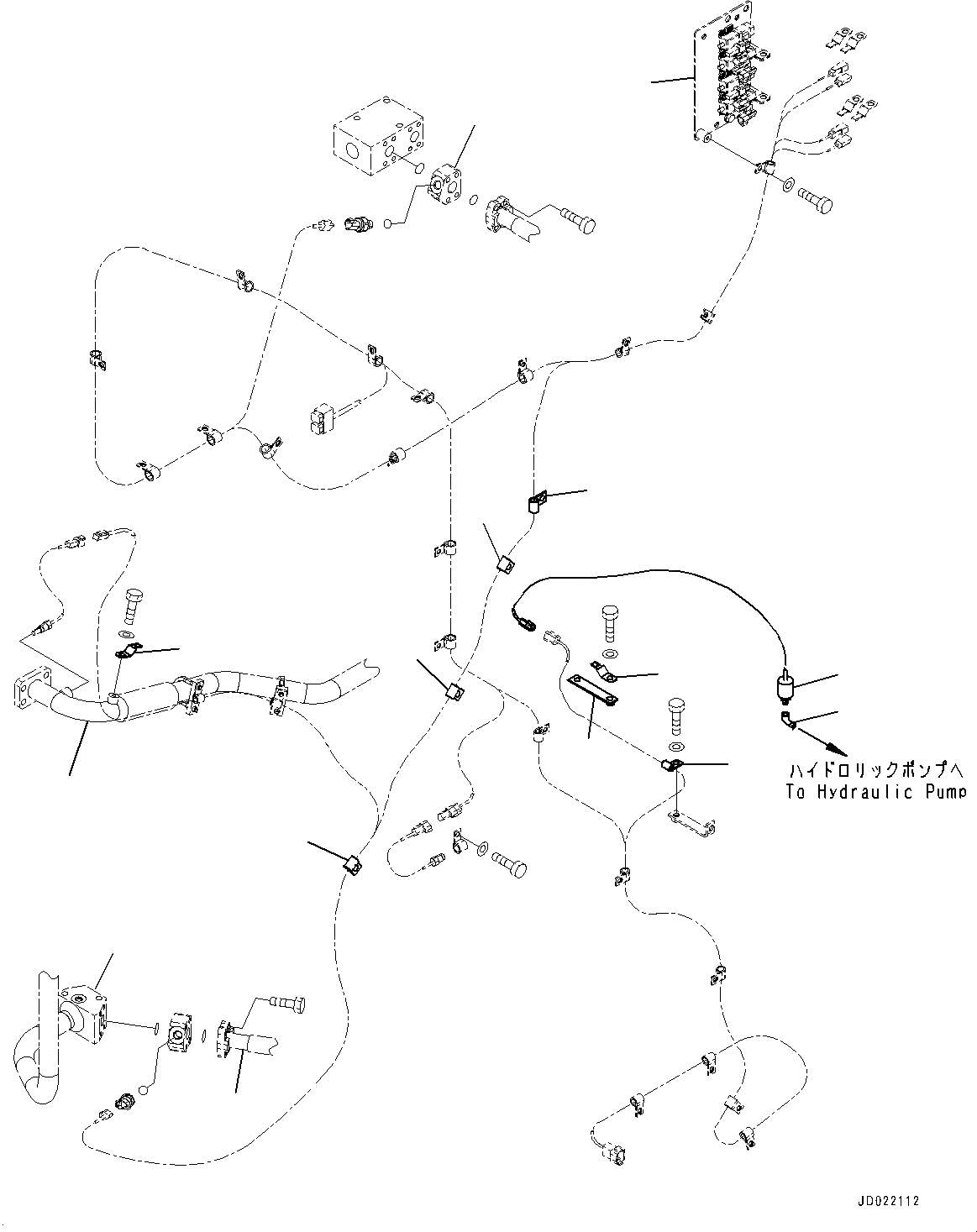 ハイドロリックポンプへ
To Hydraulic Pump

JD022112