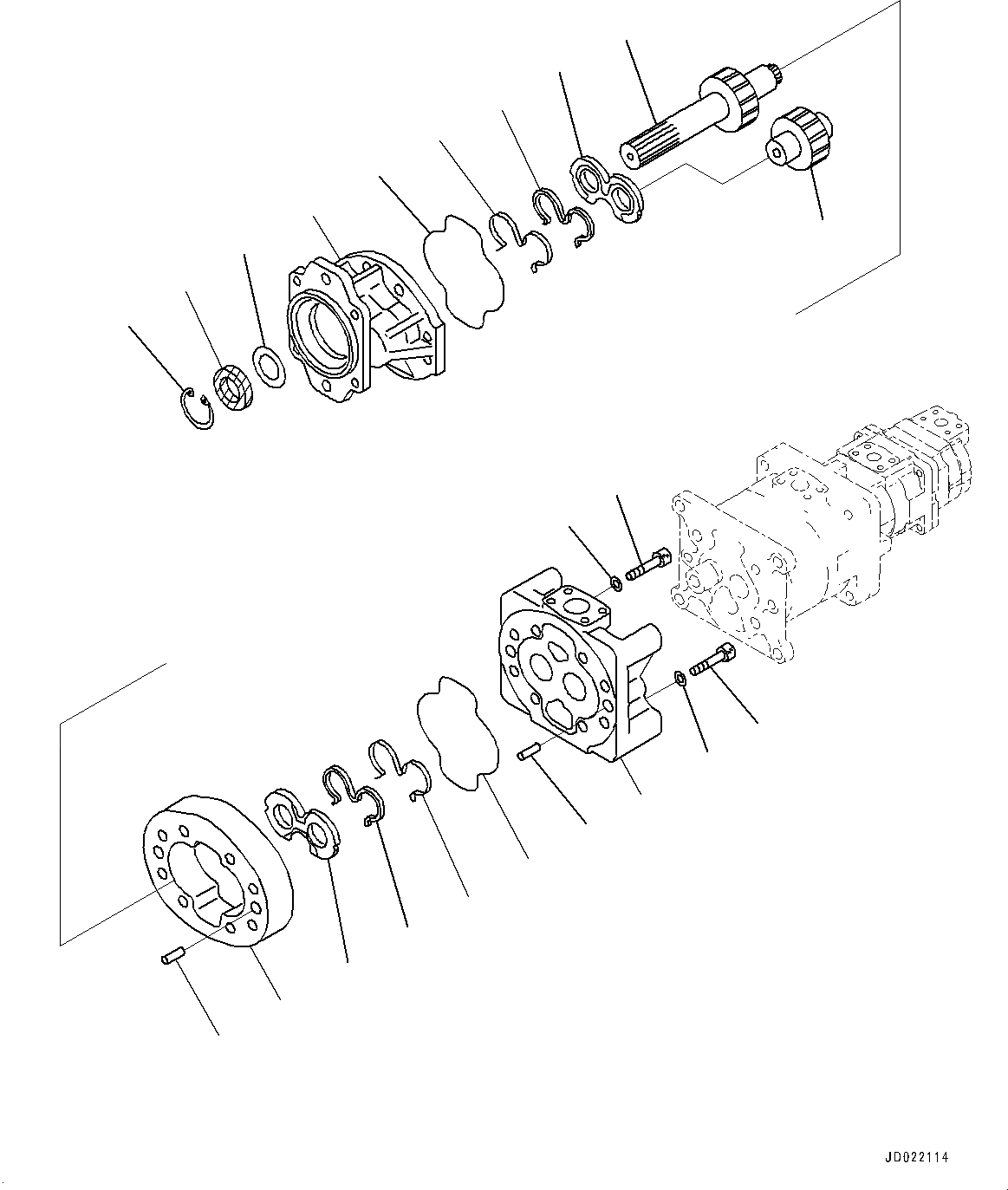 JD022114