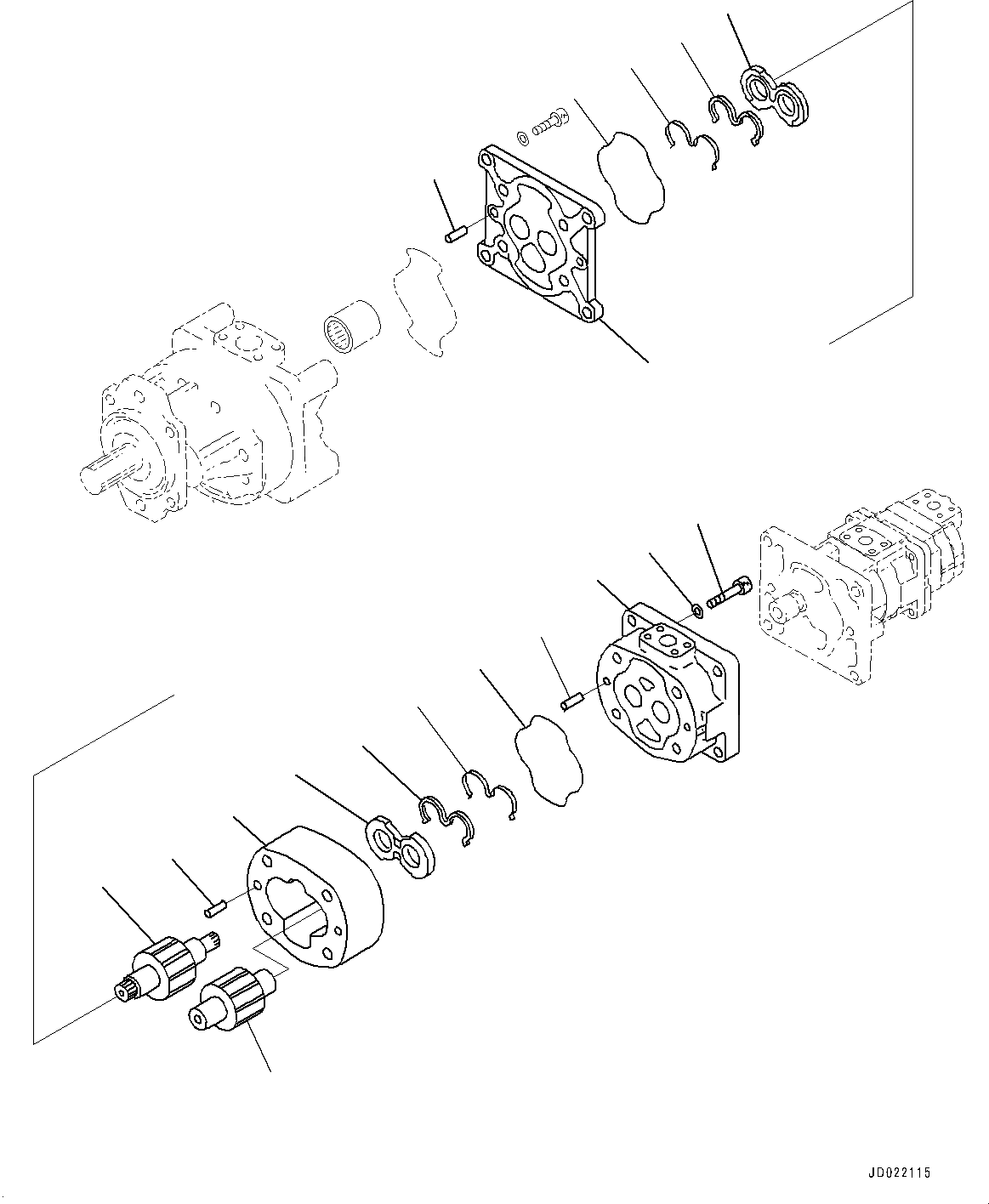 JD022115