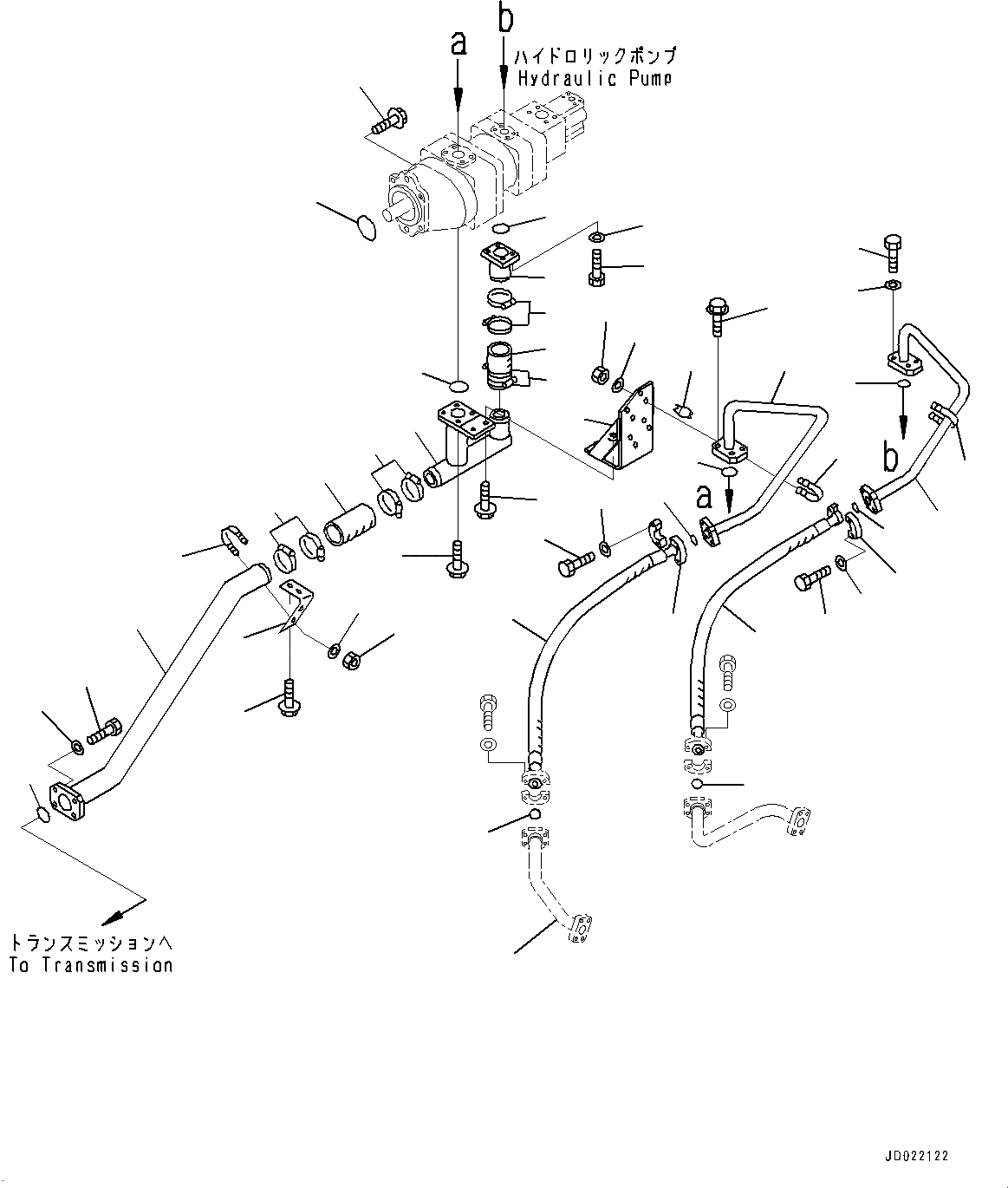 a
b
ハイドロリックポンプ
Hydraulic Pump

a
b

トランスミッションへ
To Transmission

JD022122