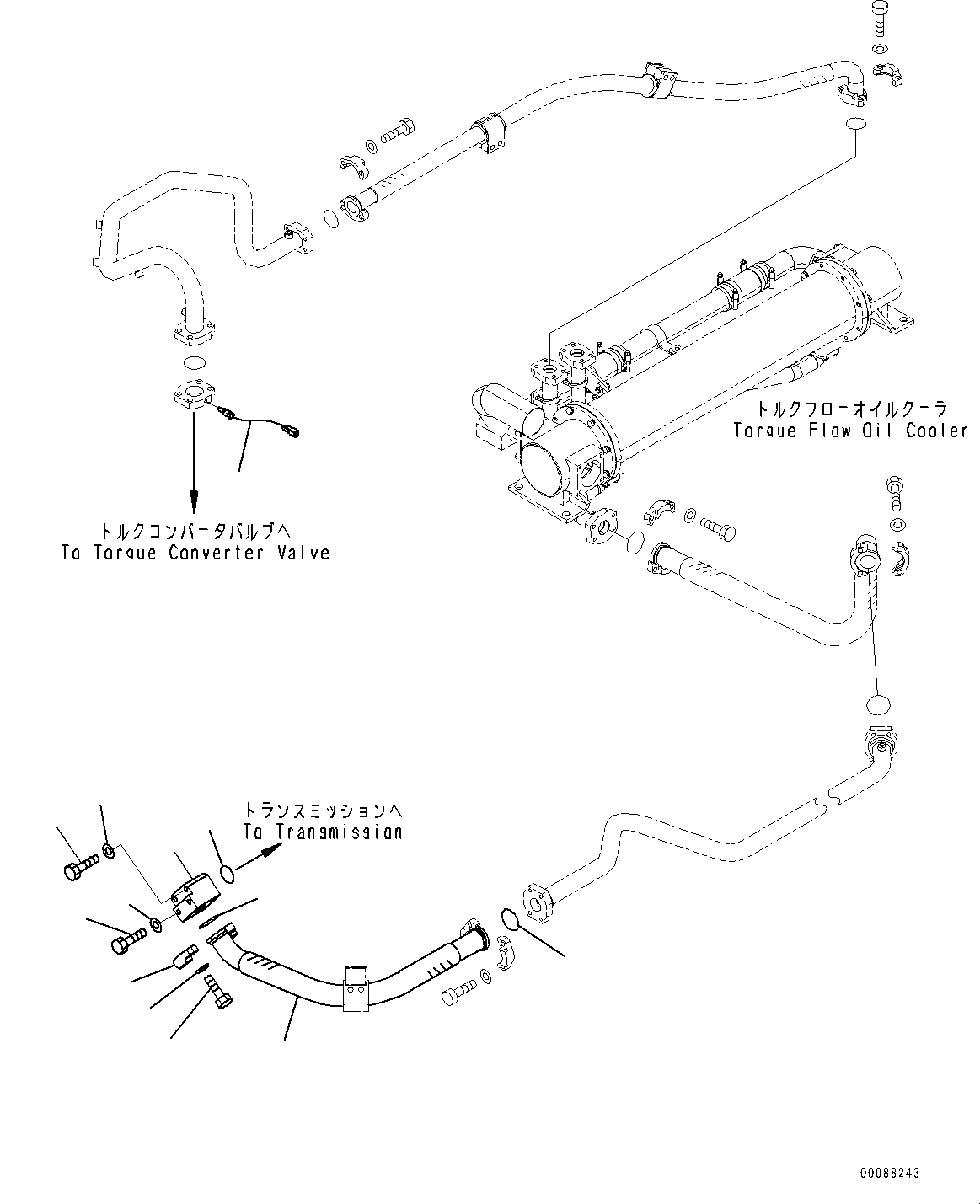 トルクフローオイルクーラ
Torque Flow Oil Cooler

トルクコンバータバルブへ
To Torque Converter Valve

トランスミッションへ
To Transmission

00088243