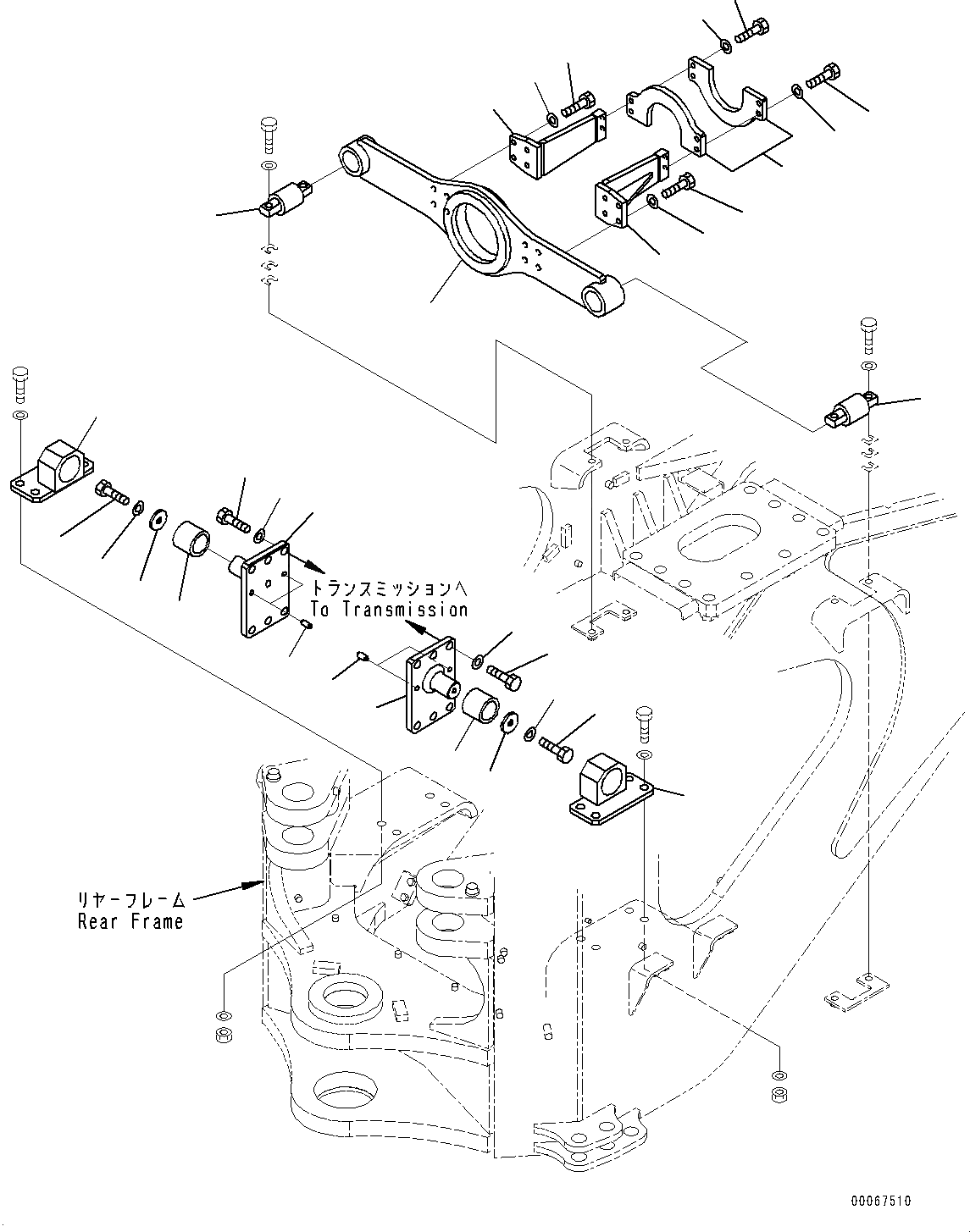 トランスミッションへ
To Transmission

リヤーフレーム
Rear Frame

00067510