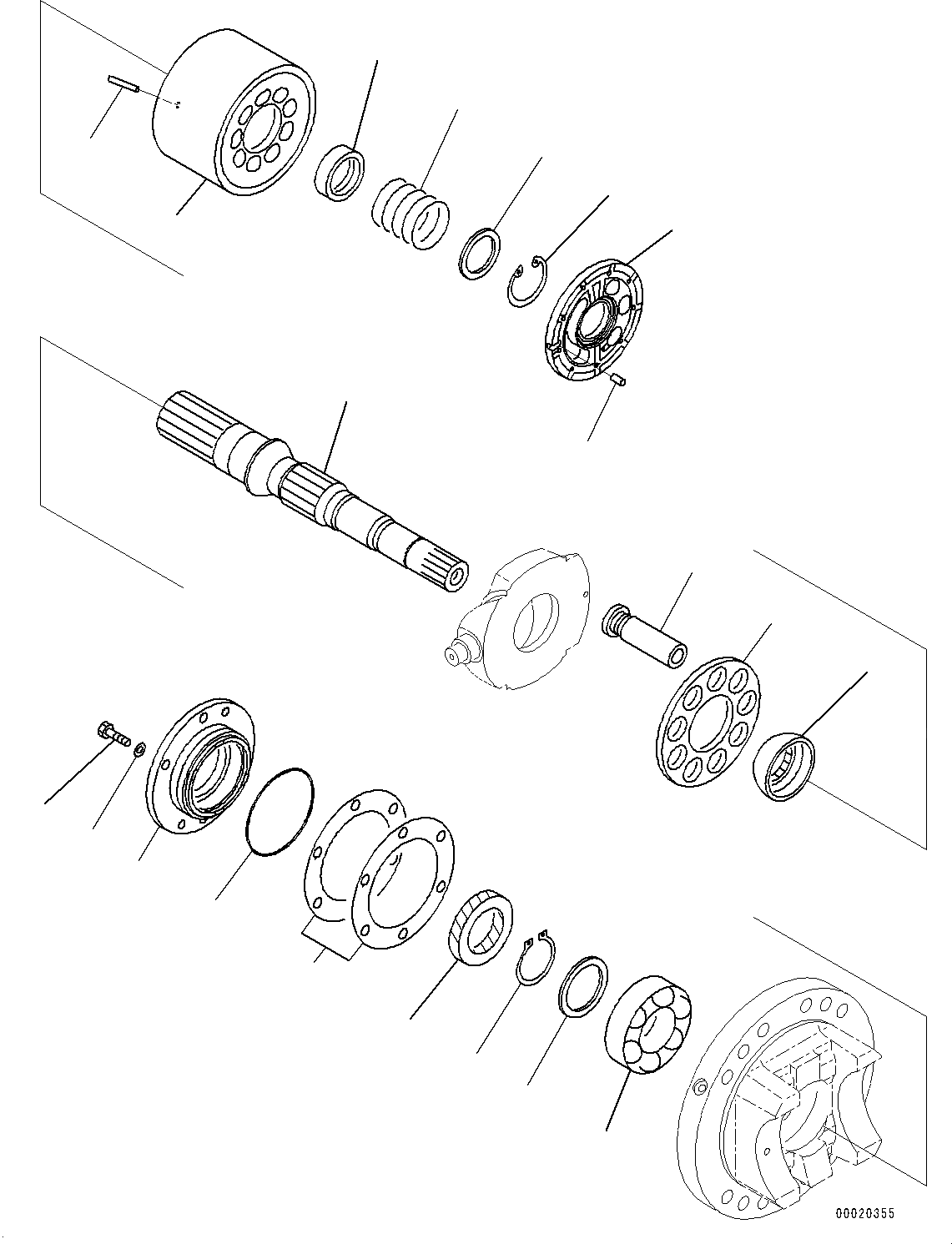 00020355