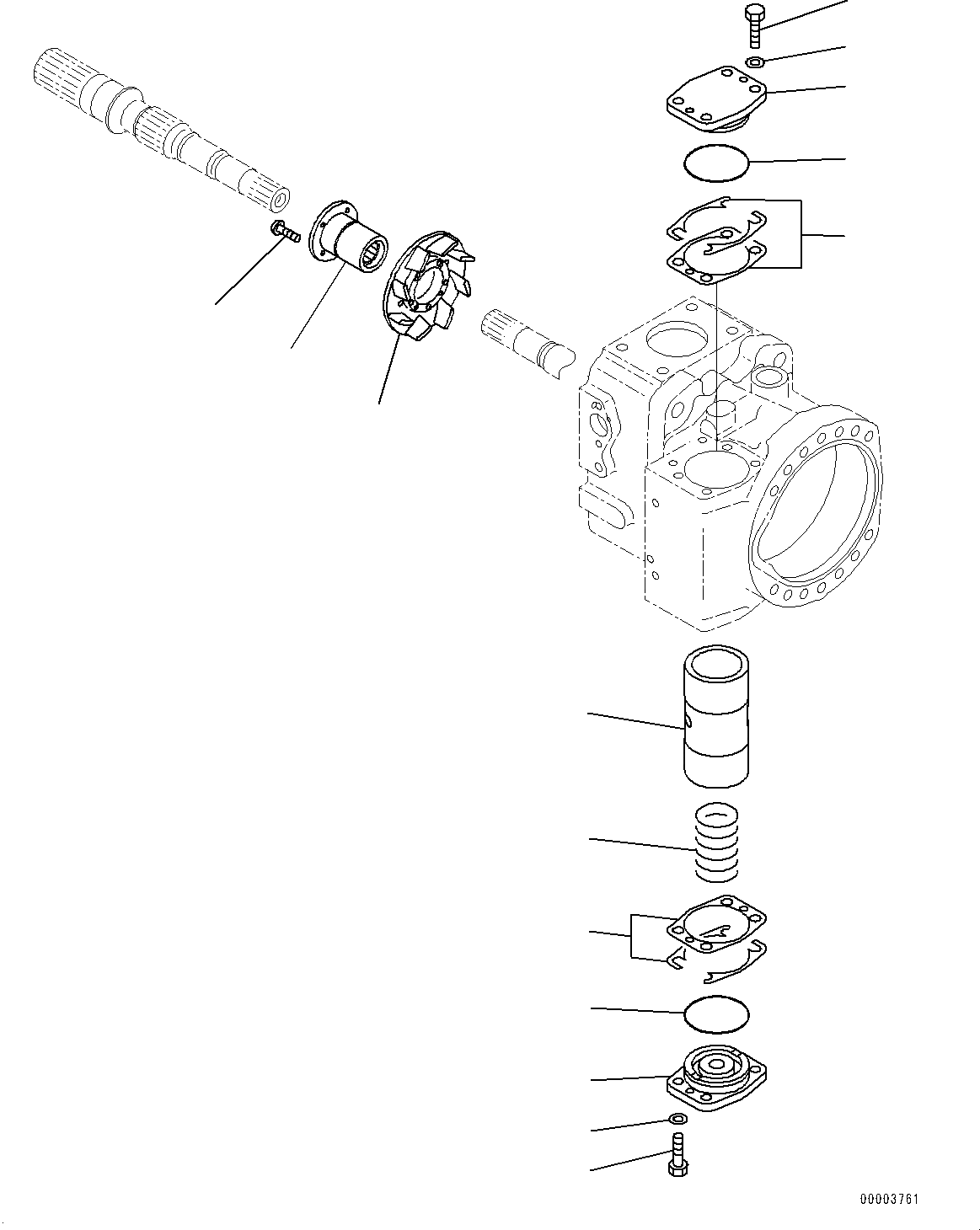 00003761