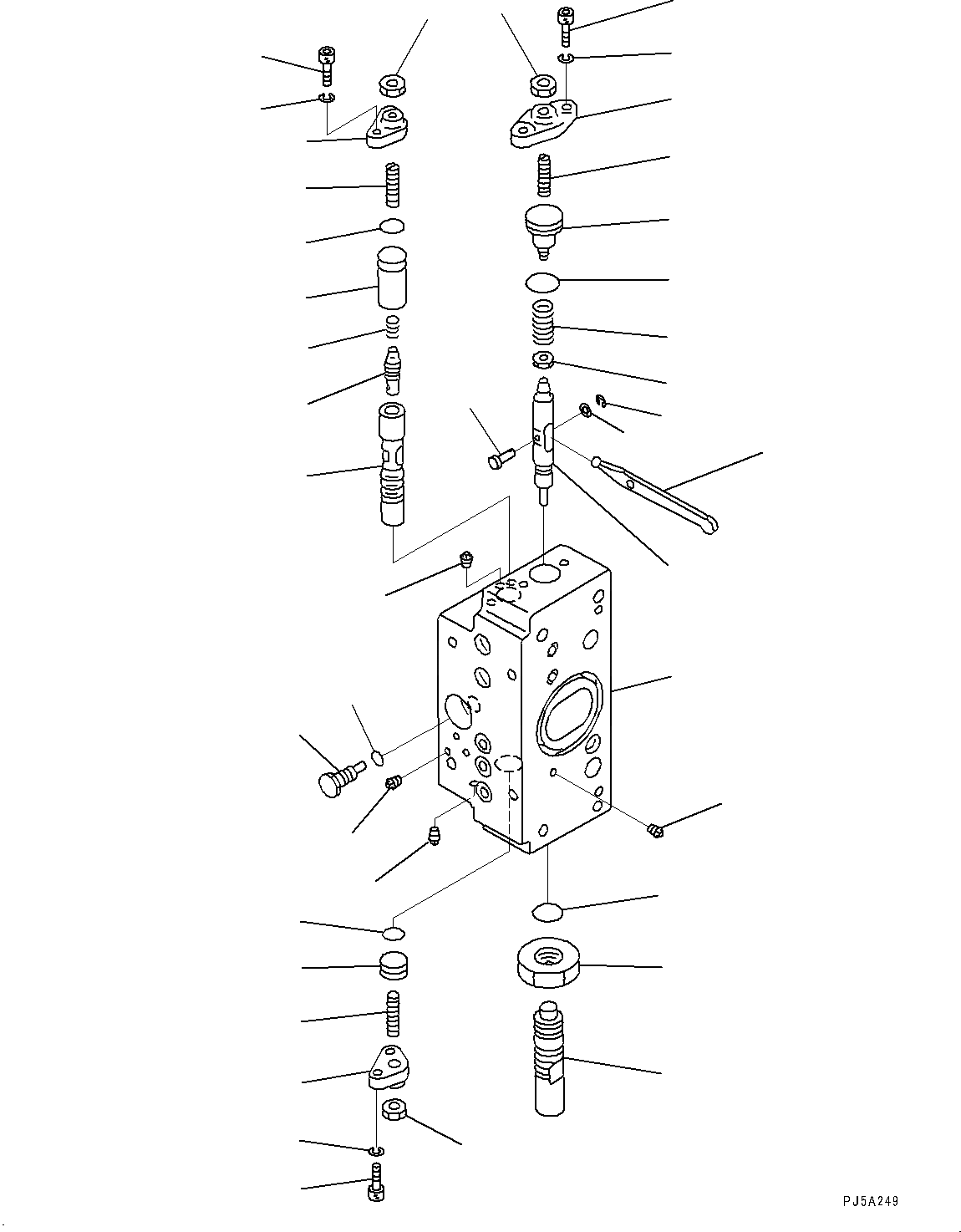 PJ5A249