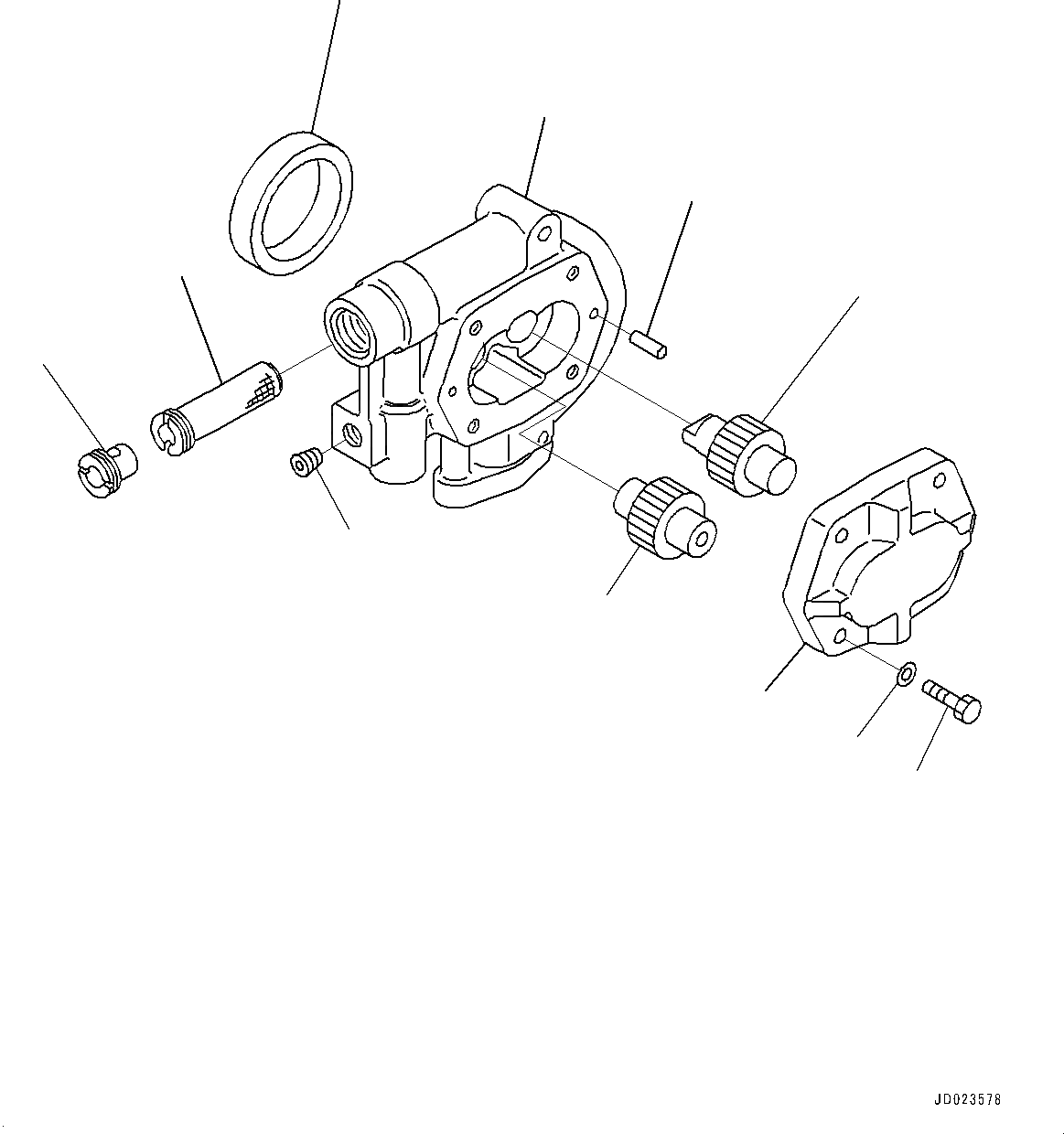 JD023578