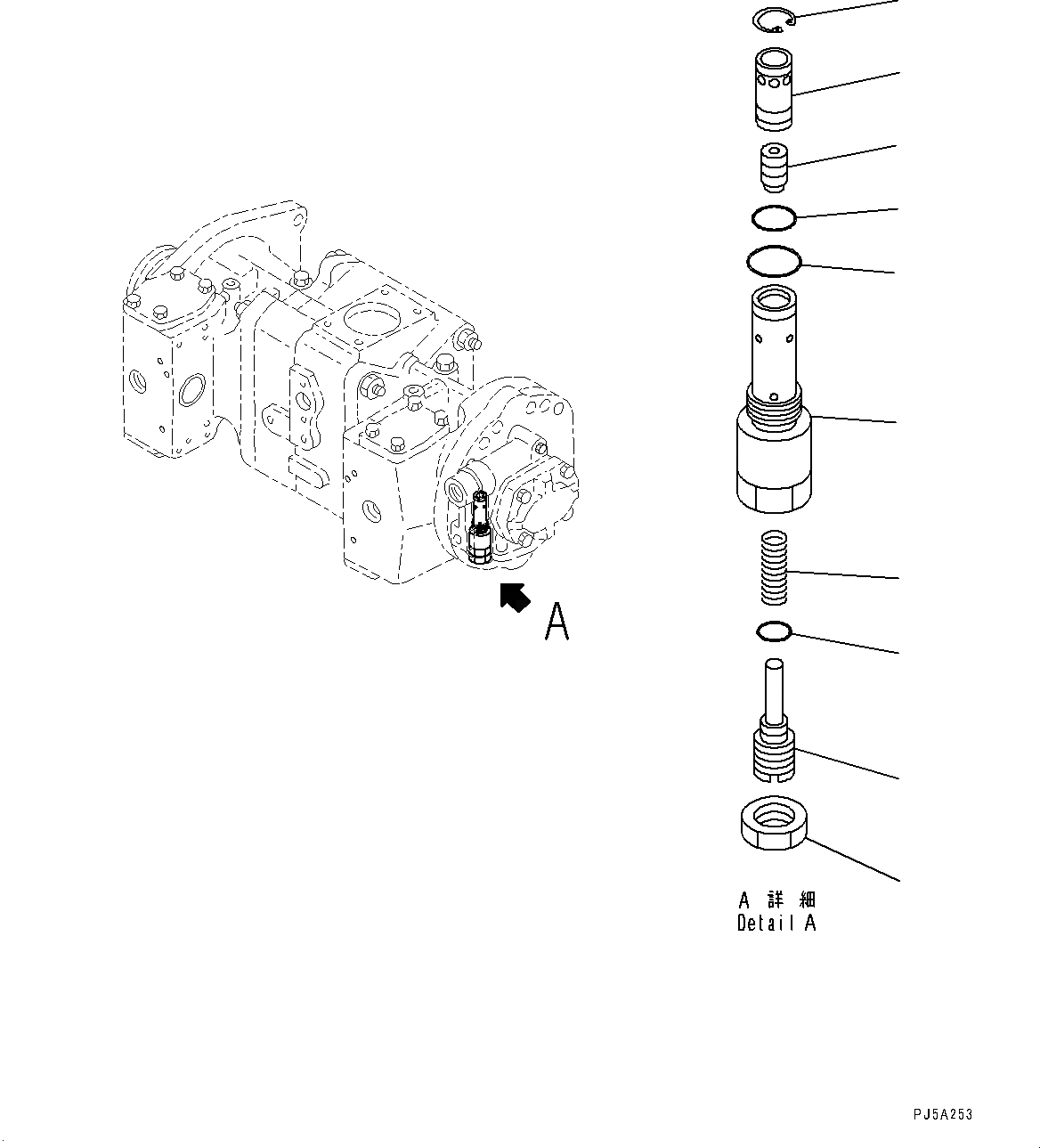 A

A 詳細
Detail A

PJ5A253