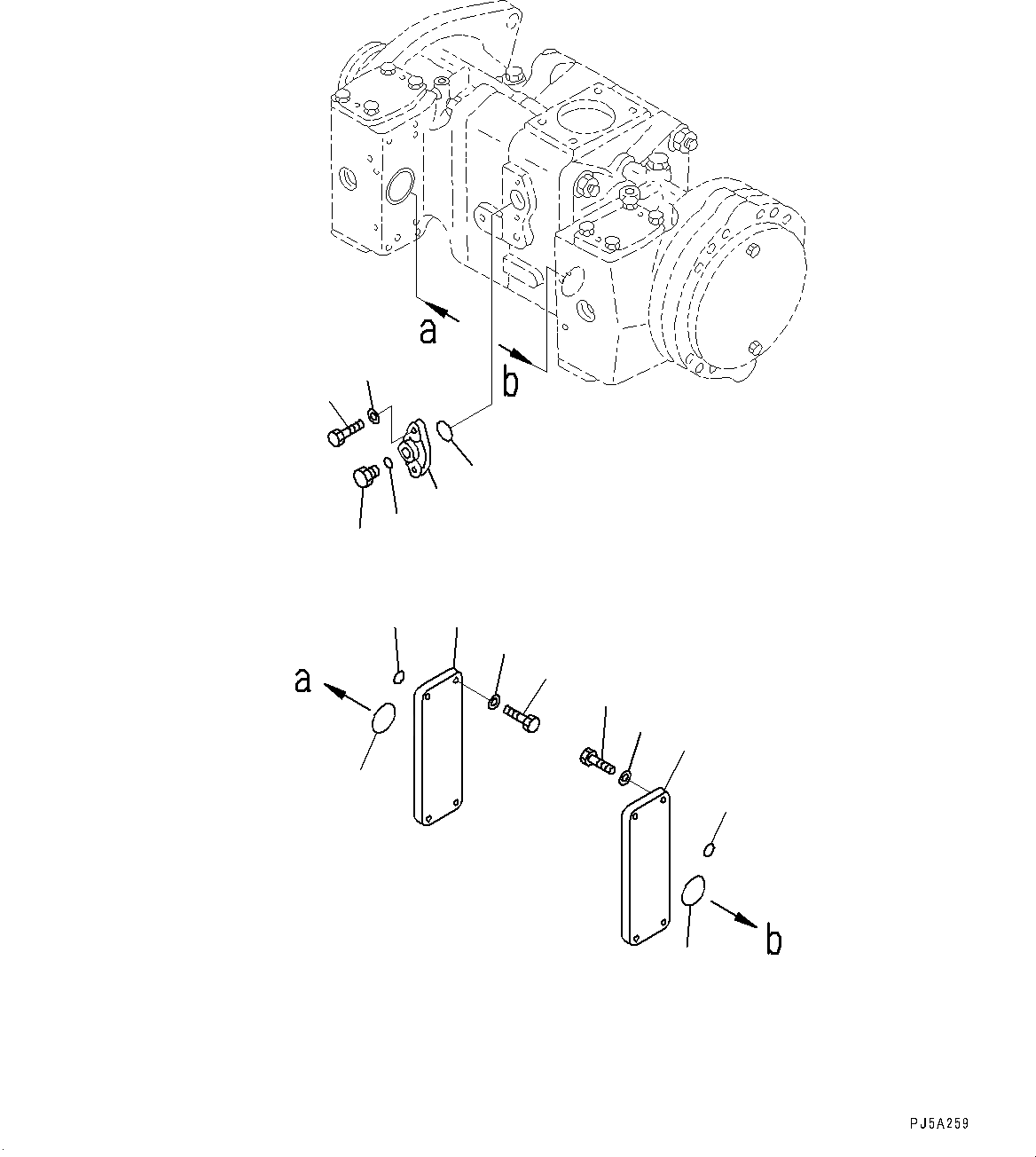 a

b

a

b

PJ5A259