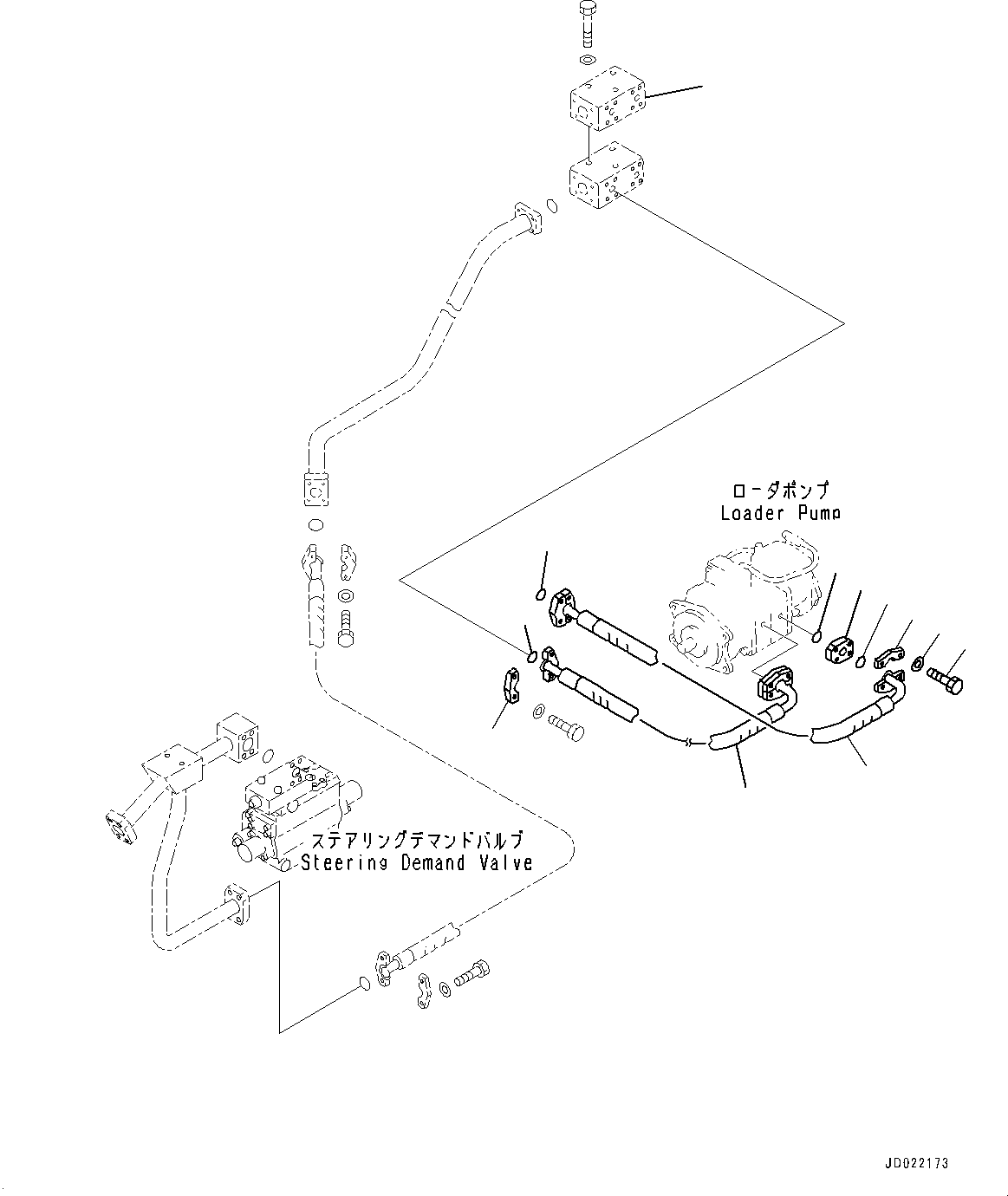 ローダポンプ
Loader Pump

ステアリングデマンドバルブ
Steering Demand Valve

JD022173