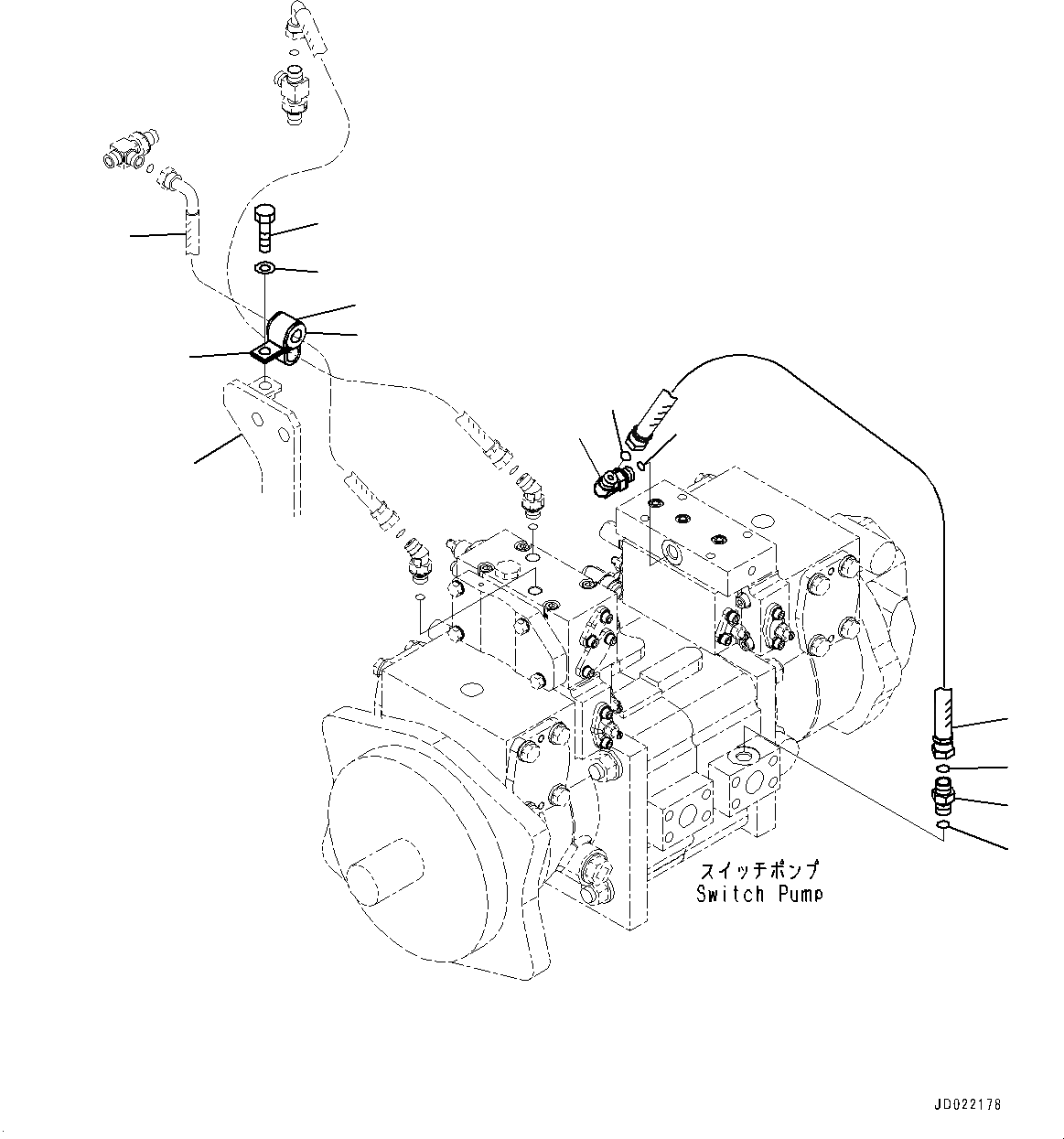 スイッチポンプ
Switch Pump

JD022178