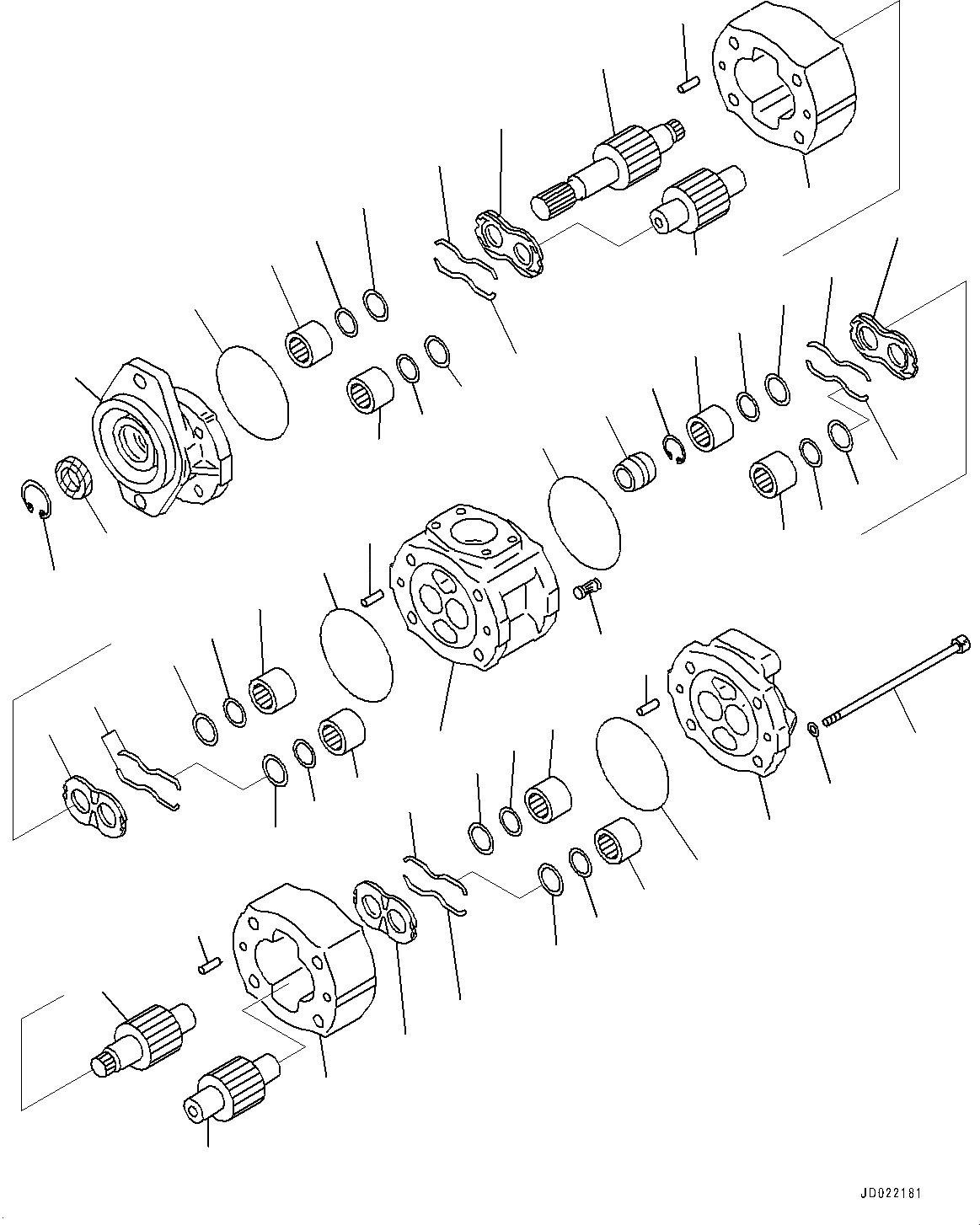 JD022181