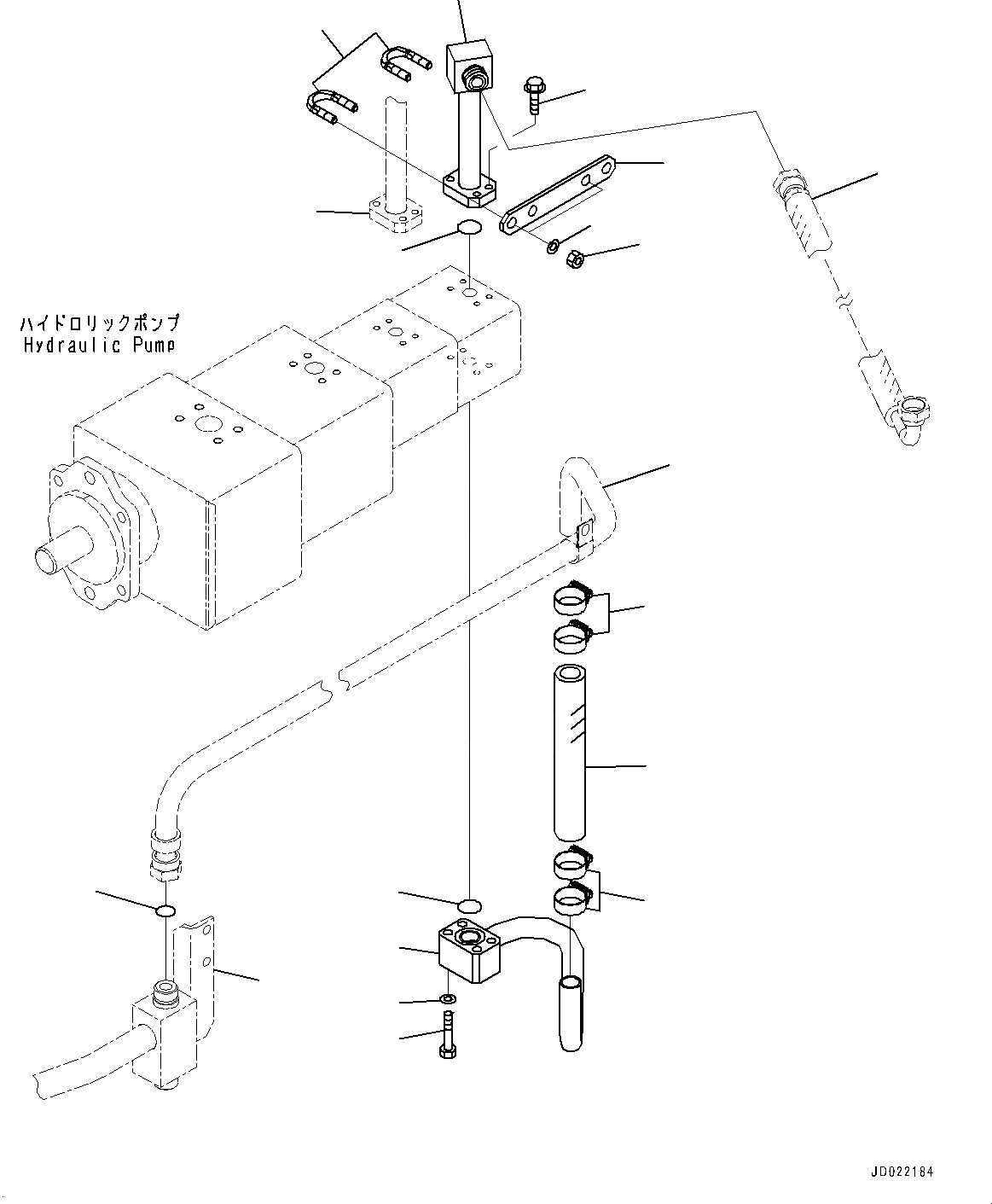 ハイドロリックポンプ
Hydraulic Pump

JD022184