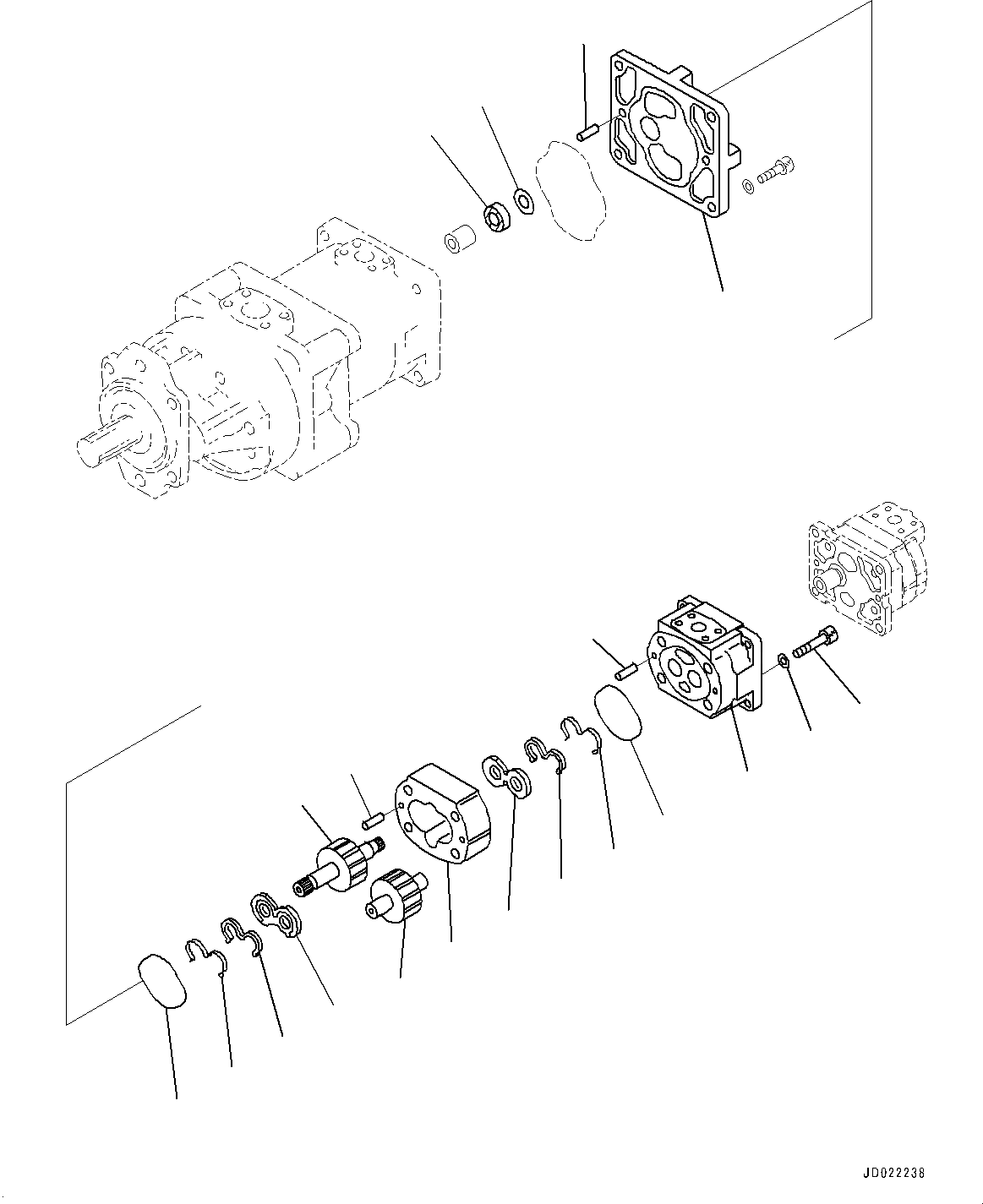 JD022238