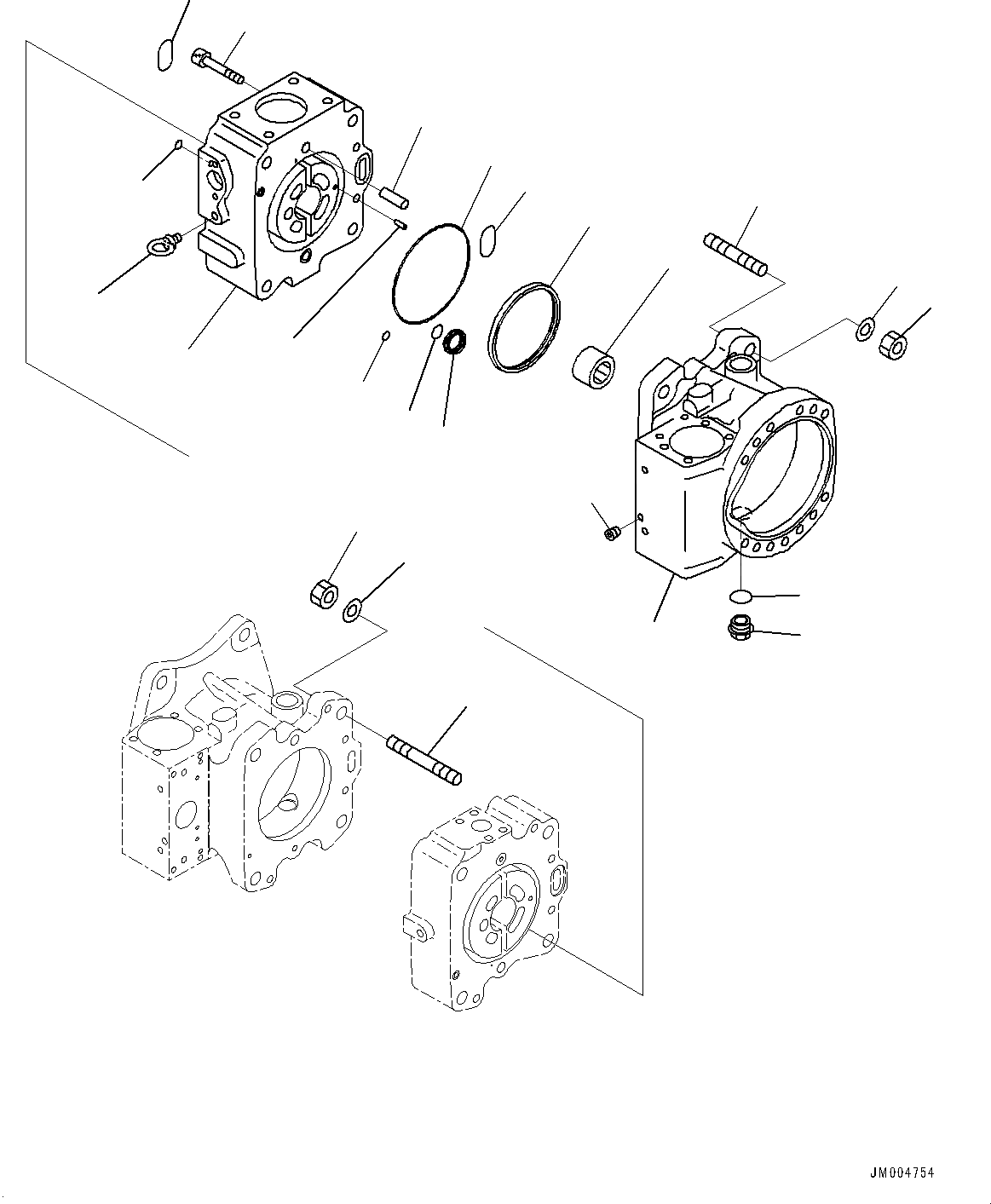 JM004754