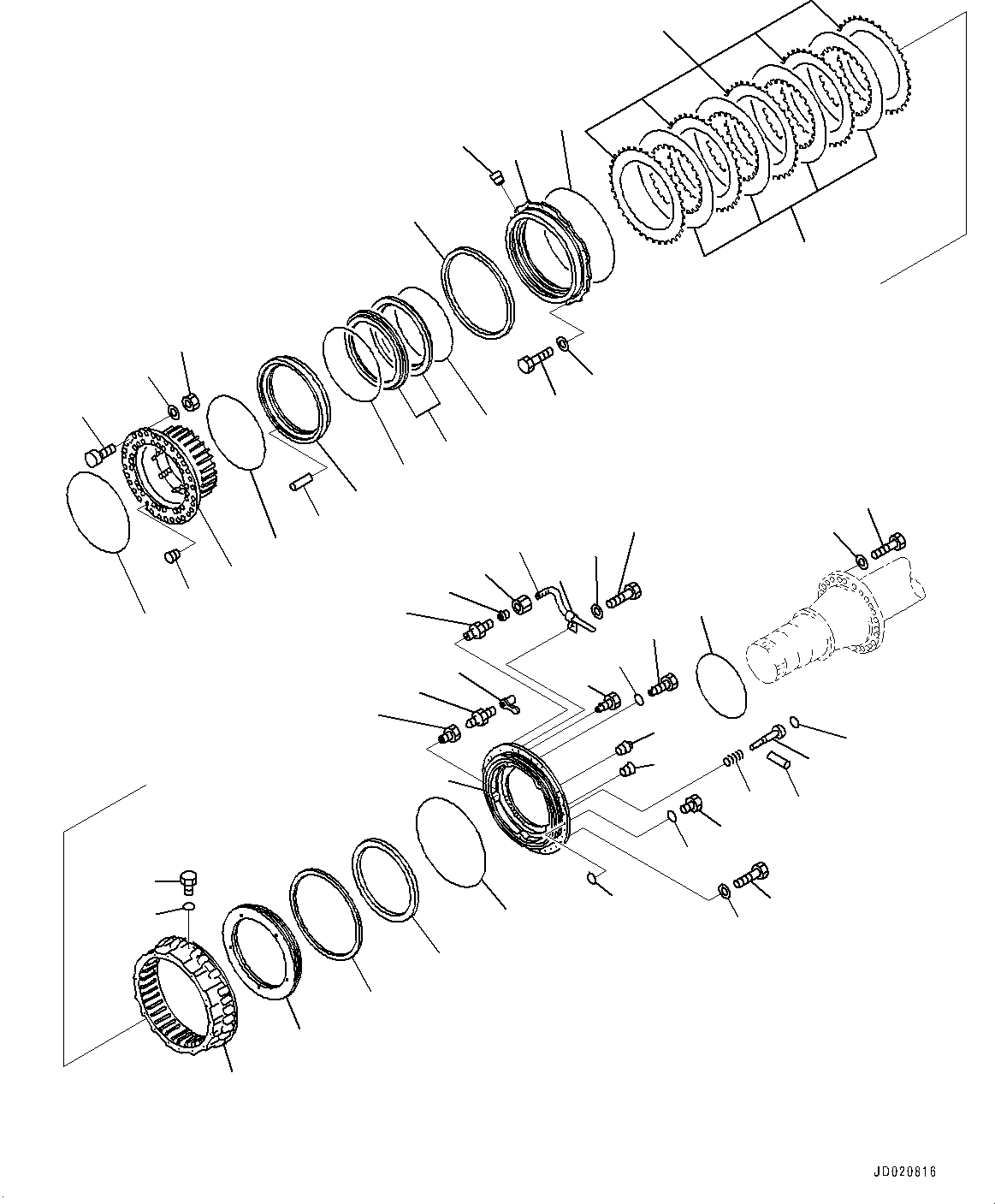 JD020816