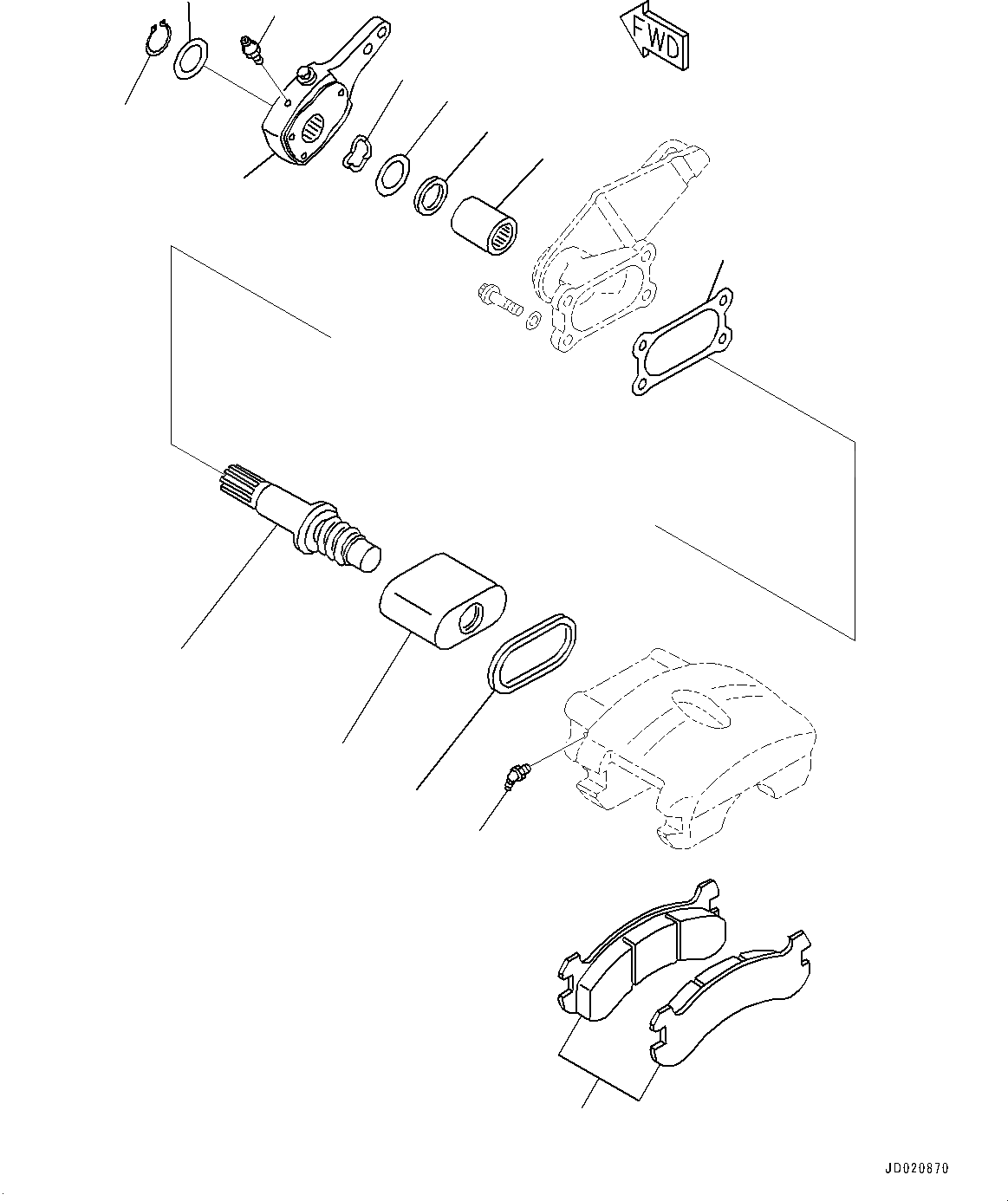 FWD

JD020870