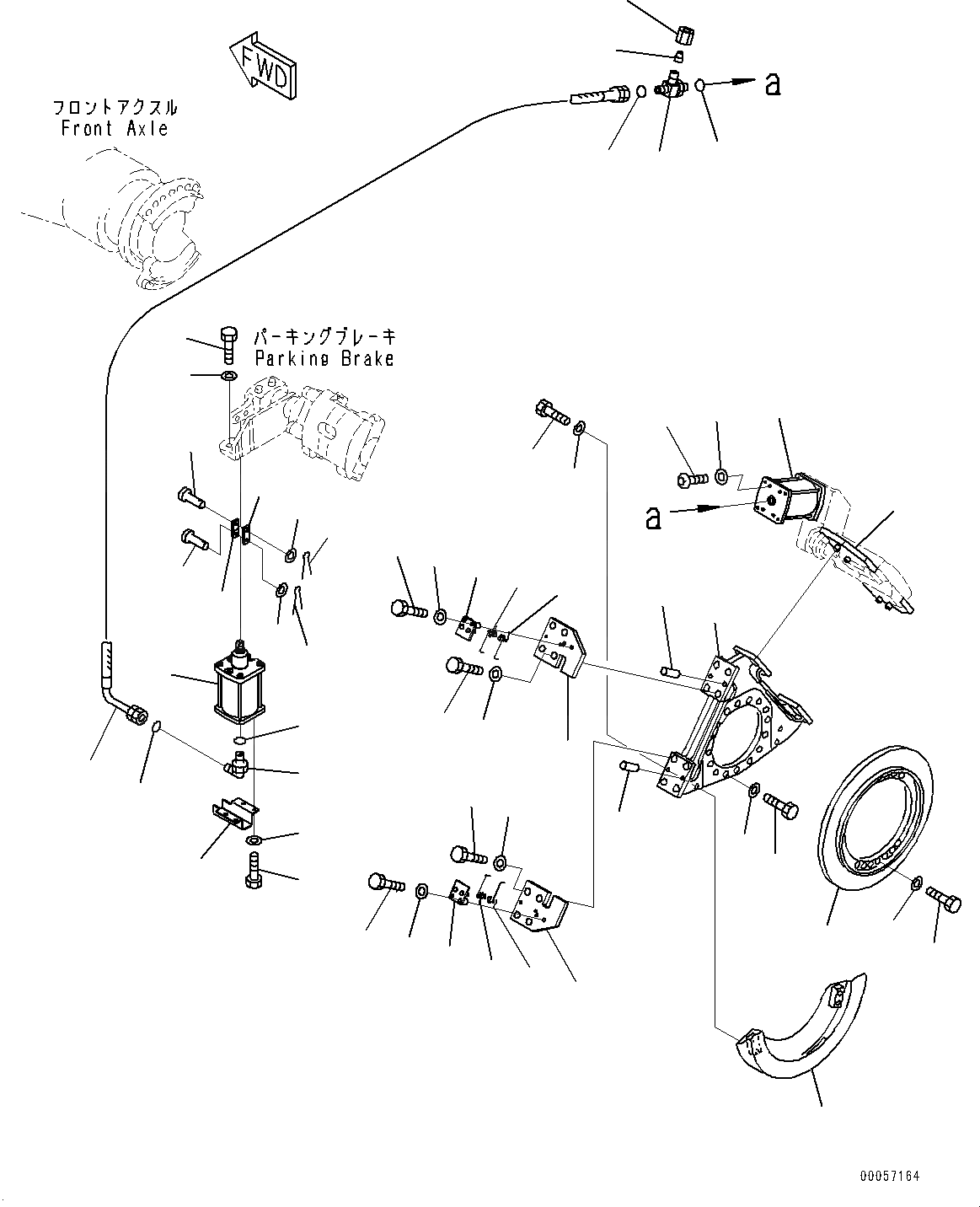 FWD

a

フロントアクスル
Front Axle

パーキングブレーキ
Parking Brake

a

00057164