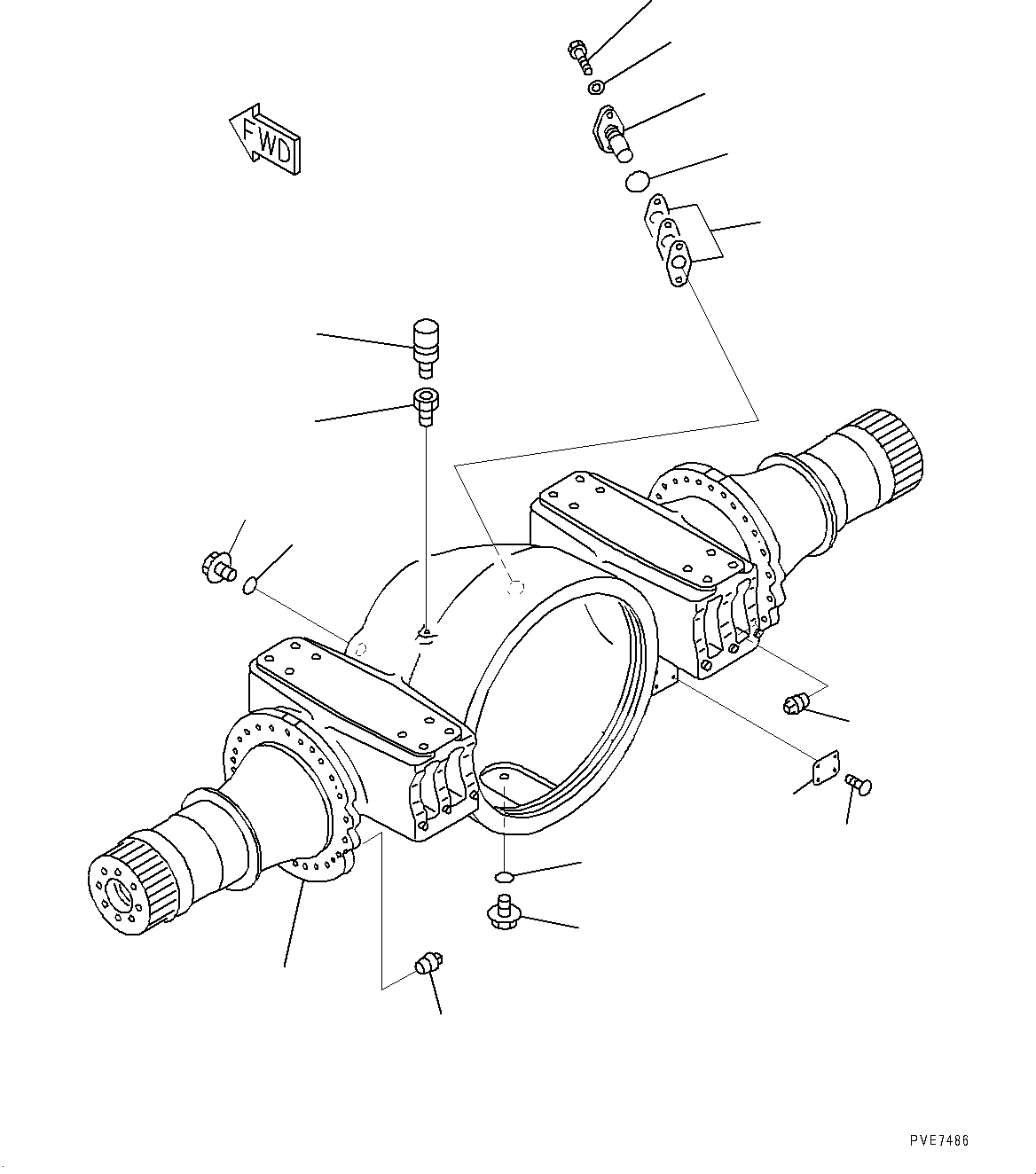 FWD

PVE7486